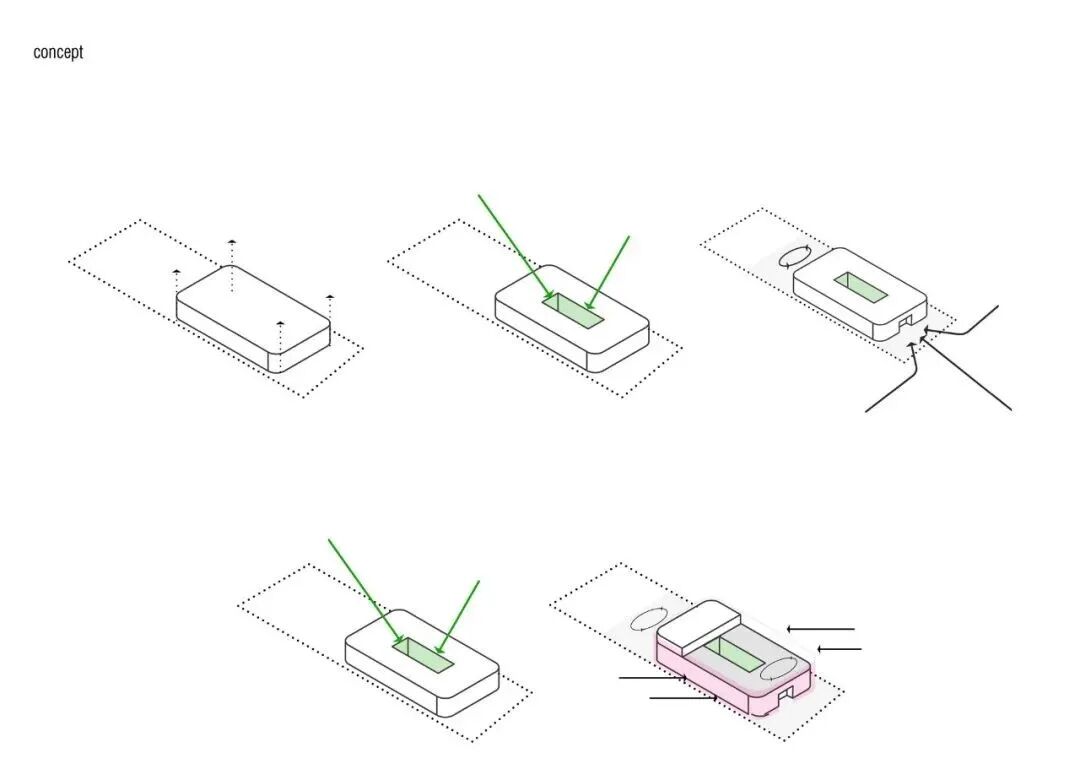 concept