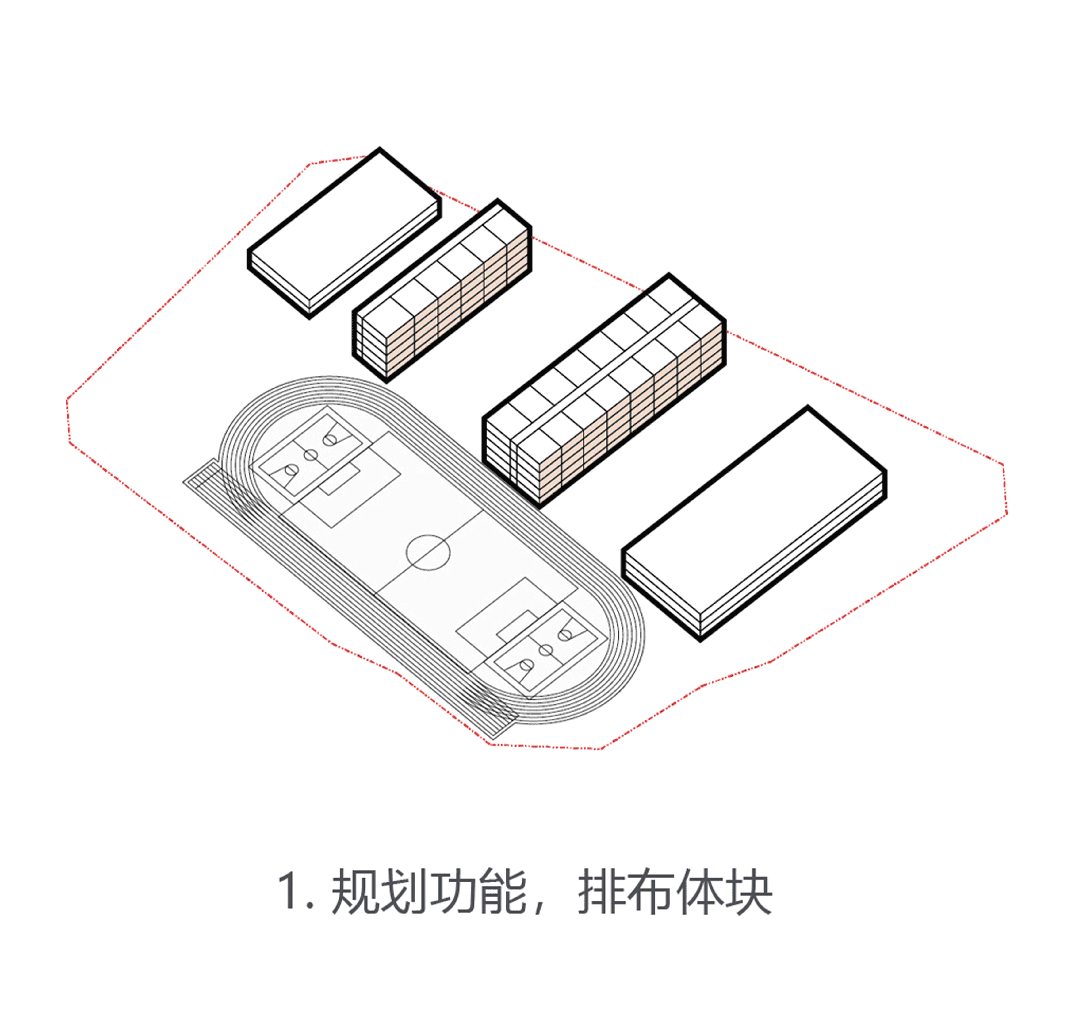 1. 规划功能，排布体块