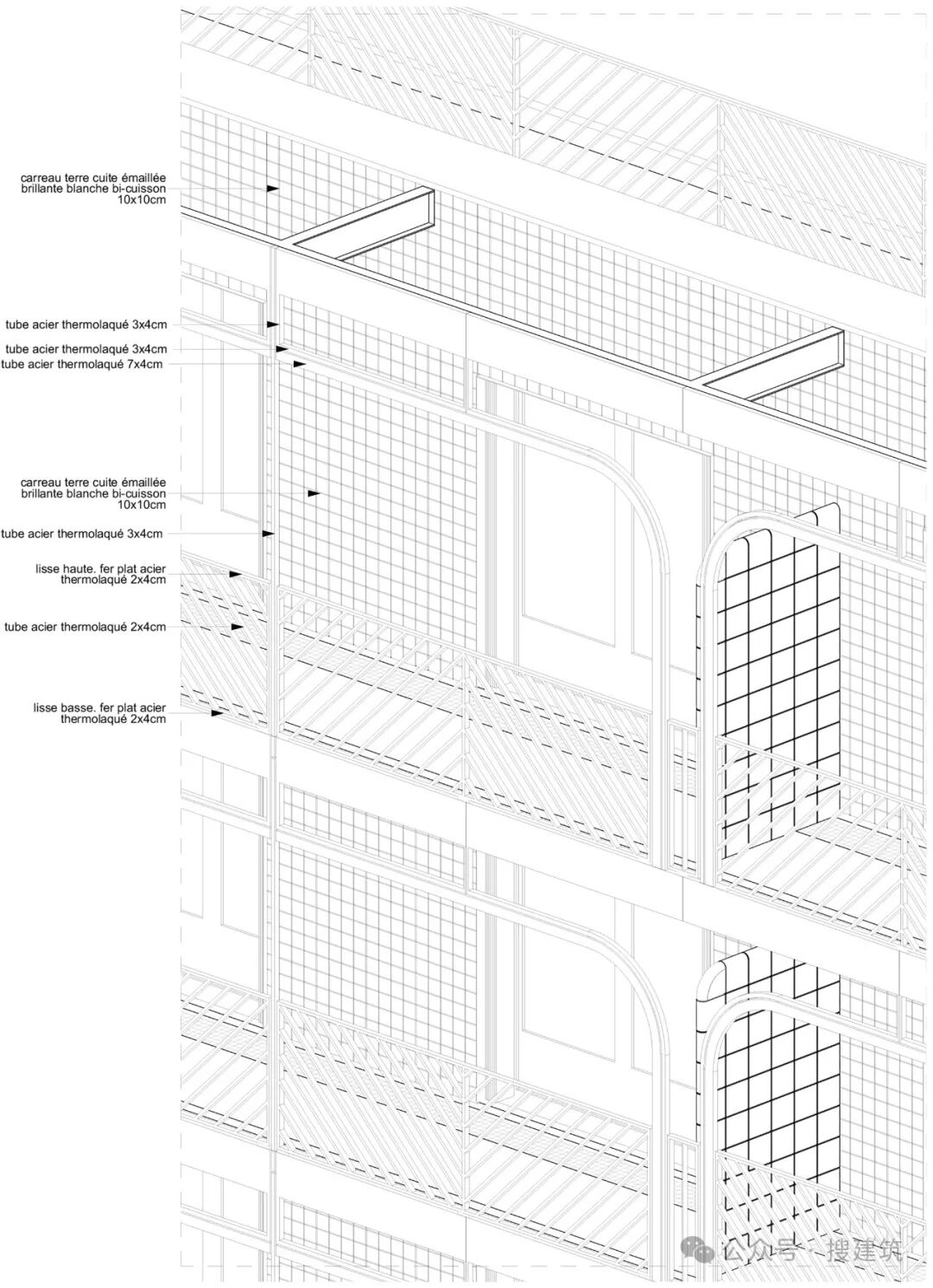 carreau terre cuite émaillée brillante blanche bi-cuisson 10x10cm

tube acier thermolaqué 3x4cm

tube acier thermolaqué 3x4cm

tube acier thermolaqué 7x4cm

carreau terre cuite émaillée brillante blanche bi-cuisson 10x10cm

tube acier thermolaqué 3x4cm

lisse haute. fer plat acier thermolaqué 2x4cm

tube acier thermolaqué 2x4cm

lisse basse. fer plat acier thermolaqué 2x4cm

公众号 · 搜建筑