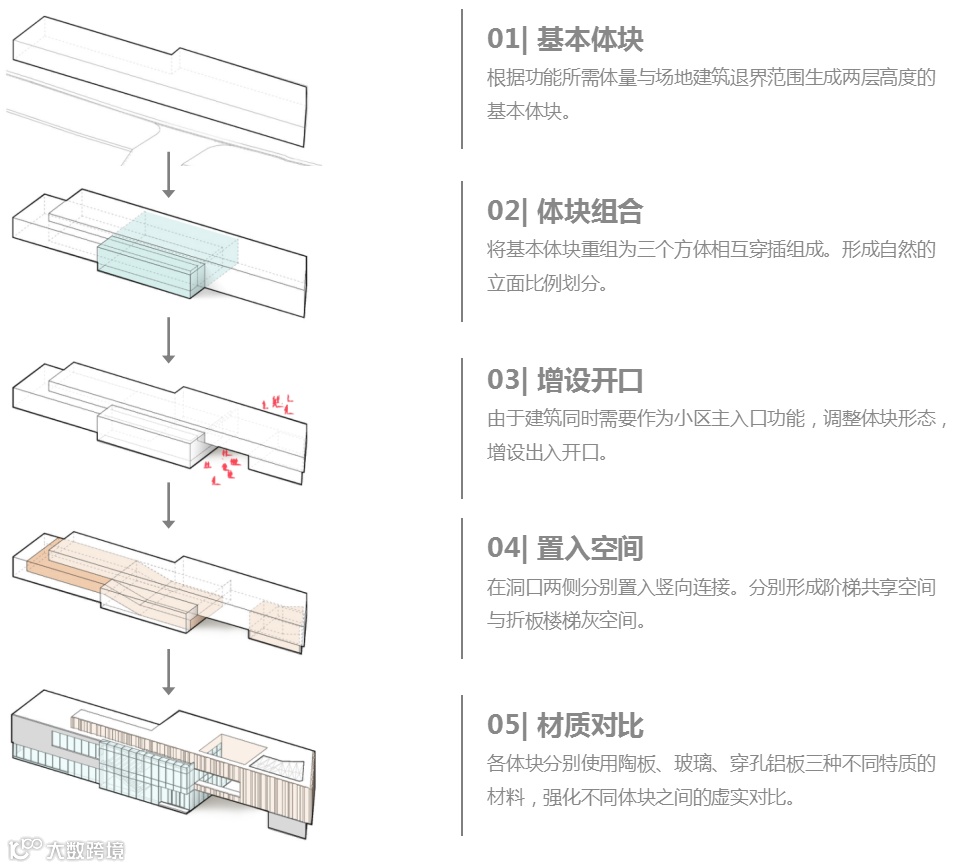 01| 基本体块
根据功能所需体量与场地建筑退界范围生成两层高度的基本体块。

02| 体块组合
将基本体块重组为三个方体相互穿插组成。形成自然的立面比例划分。

03| 增设开口
由于建筑同时需要作为小区主入口功能，调整体块形态，增设出入开口。

04| 置入空间
在洞口两侧分别置入竖向连接。分别形成阶梯共享空间与折板楼梯灰空间。

05| 材质对比
各体块分别使用陶板、玻璃、穿孔铝板三种不同特质的材料，强化不同体块之间的虚实对比。

大数跨境