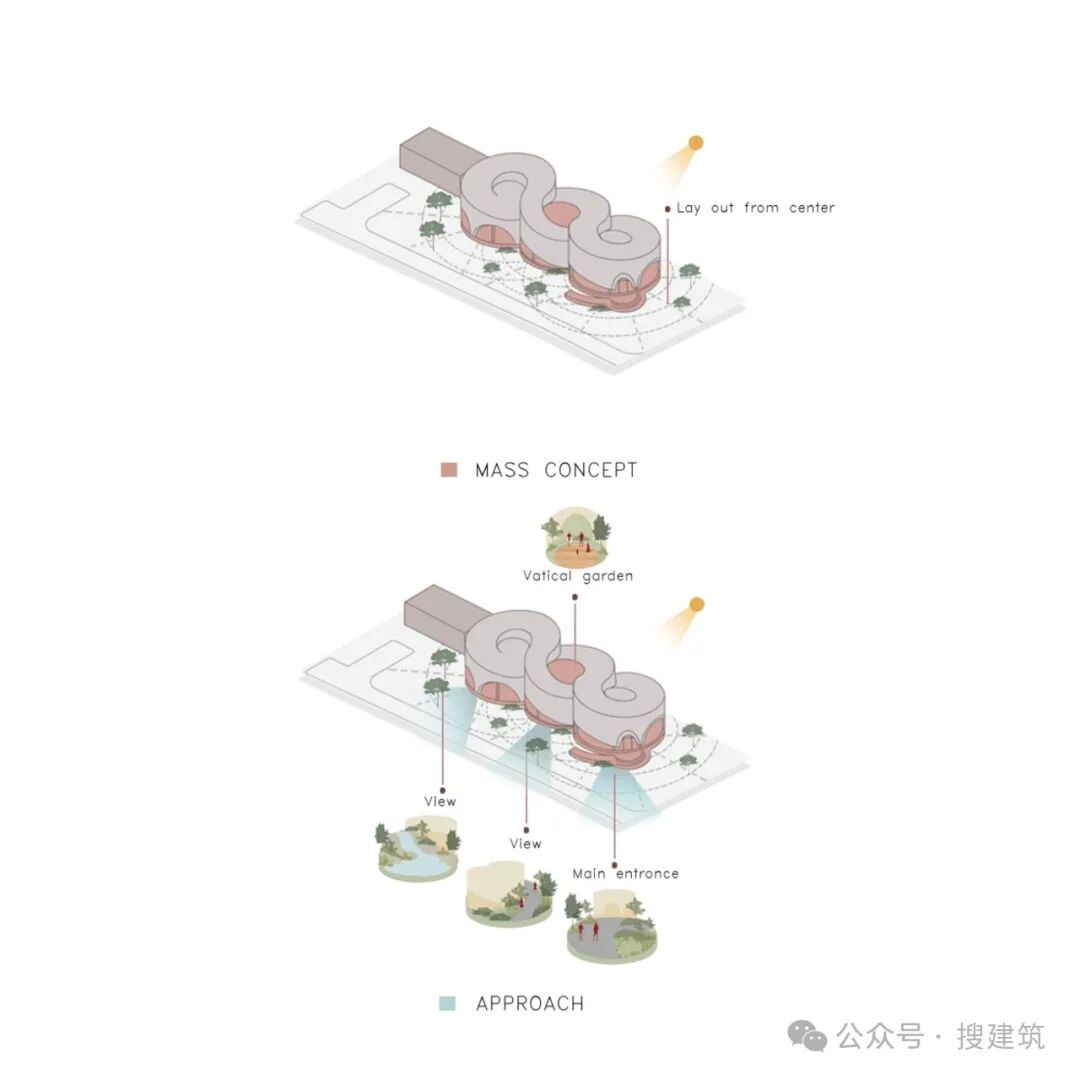 Lay out from center

MASS CONCEPT

Vatical garden

View

View

Main entronce

APPROACH

公众号 · 搜建筑