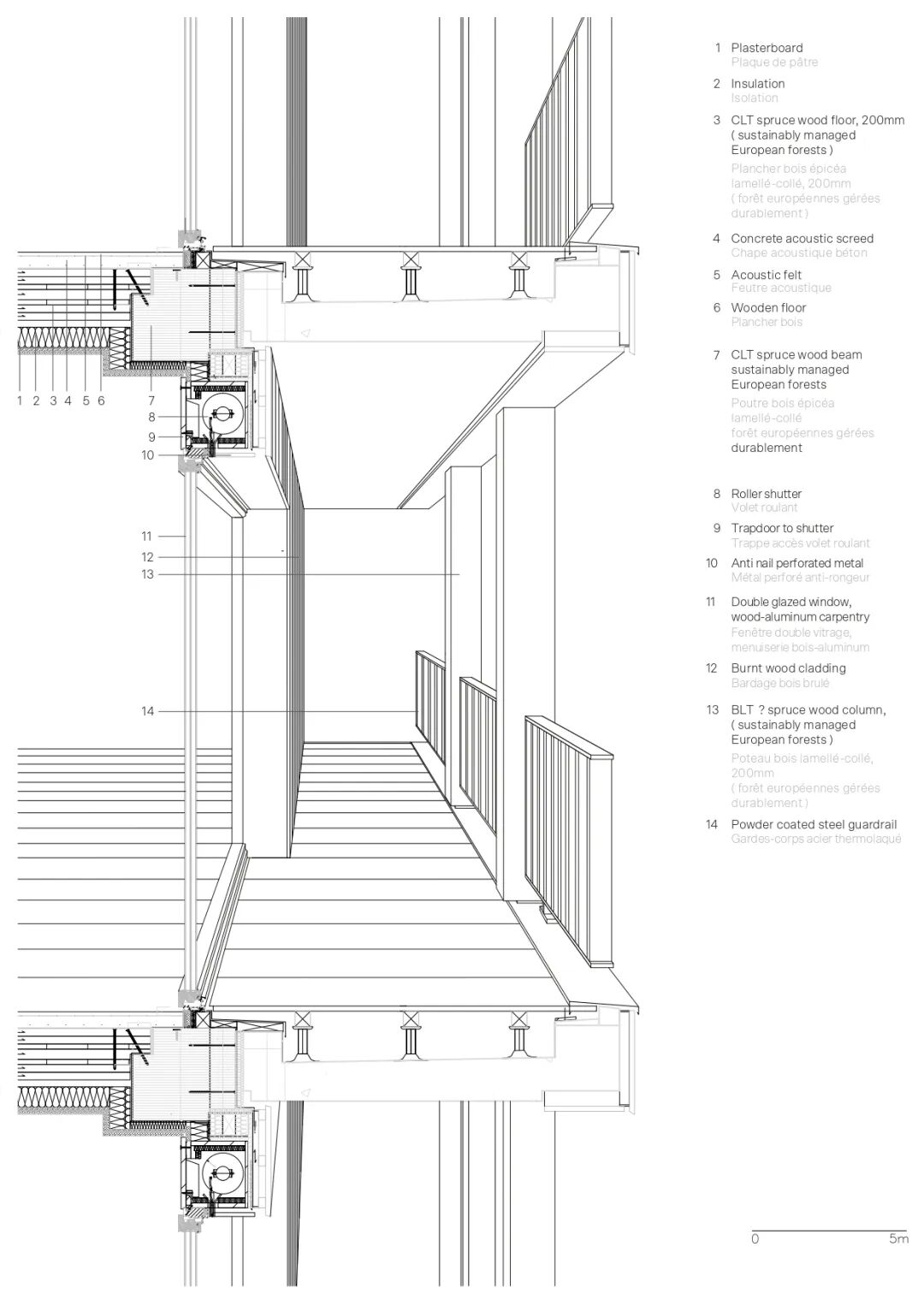 1 2 3 4 5 6

7

8

9

10

11

12

13

14

1 Plasterboard
Plaque de pâtre

2 Insulation
Isolation

3 CLT spruce wood floor, 200mm ( sustainably managed European forests )
Plancher bois épicéa lamellé-collé, 200mm ( forêt européennes gérées durablement )

4 Concrete acoustic screed
Chape acoustique béton

5 Acoustic felt
Feutre acoustique

6 Wooden floor
Plancher bois

7 CLT spruce wood beam sustainably managed European forests
Poutre bois épicéa lamellé-collé forêt européennes gérées durablement

8 Roller shutter
Volet roulant

9 Trapdoor to shutter
Trappe accès volet roulant

10 Anti nail perforated metal
Métal perforé anti-rongeur

11 Double glazed window, wood-aluminum carpentry
Fenêtre double vitrage, menuiserie bois-aluminum

12 Burnt wood cladding
Bardage bois brulé

13 BLT ? spruce wood column, ( sustainably managed European forests )
Poteau bois lamellé-collé, 200mm ( forêt européennes gérées durablement )

14 Powder coated steel guardrail
Gardes-corps acier thermolaqué

0 5m