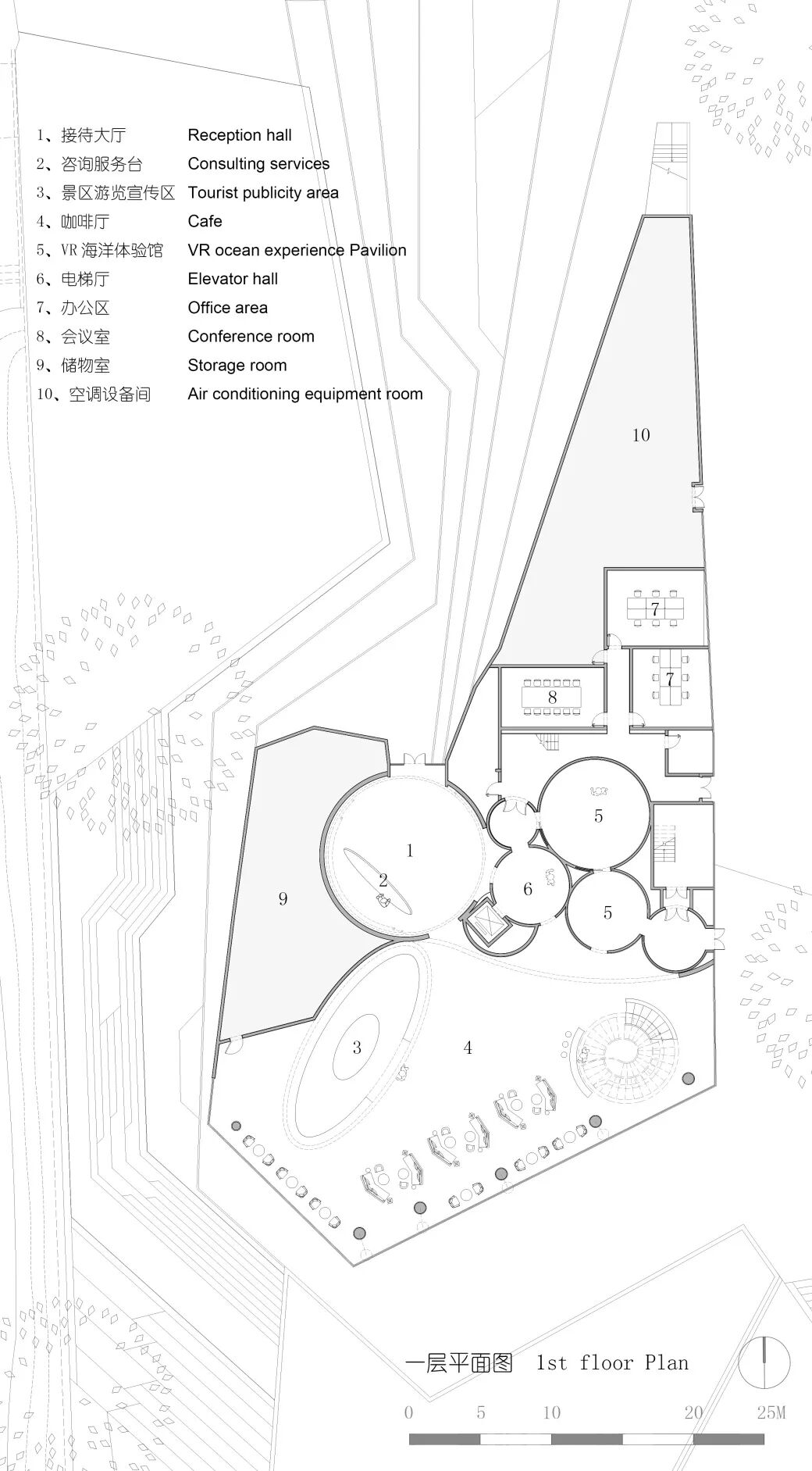 1、接待大厅 Reception hall
2、咨询服务台 Consulting services
3、景区游览宣传区 Tourist publicity area
4、咖啡厅 Cafe
5、VR 海洋体验馆 VR ocean experience Pavilion
6、电梯厅 Elevator hall
7、办公区 Office area
8、会议室 Conference room
9、储物室 Storage room
10、空调设备间 Air conditioning equipment room

10

7

7

8

5

1

2

6

5

9

3

4

一层平面图 1st floor Plan

0 5 10 20 25M