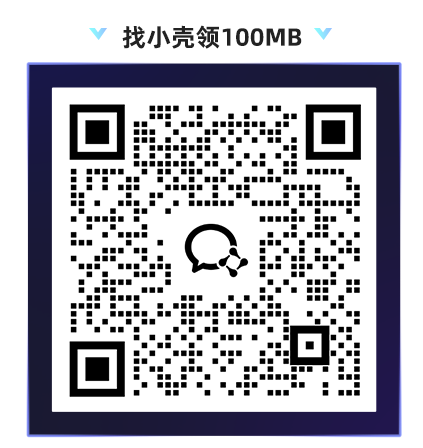 找小壳领100MB