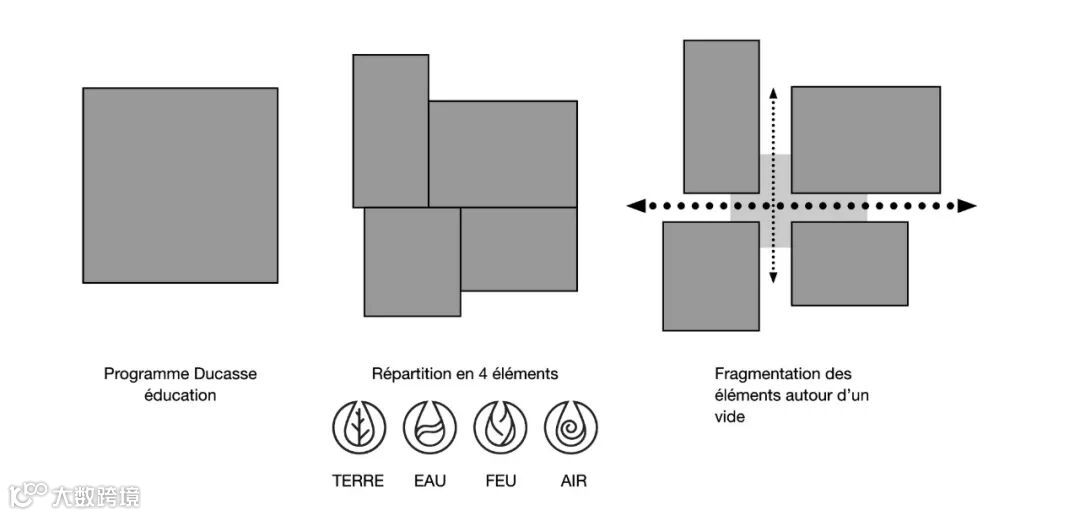 Programme Ducasse éducation

Répartition en 4 éléments

TERRE EAU FEU AIR

Fragmentation des éléments autour d'un vide

大数跨境