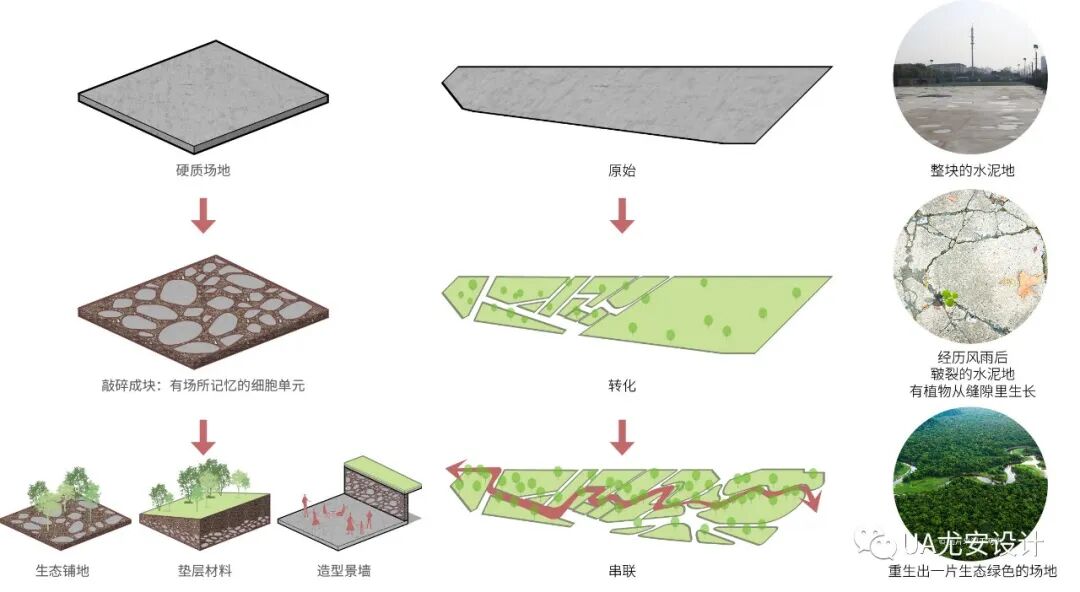 硬质场地

敲碎成块：有场所记忆的细胞单元

生态铺地

垫层材料

造型景墙

原始

转化

串联

整块的水泥地

经历风雨后
皲裂的水泥地
有植物从缝隙里生长

UA尤安设计

重生出一片生态绿色的场地