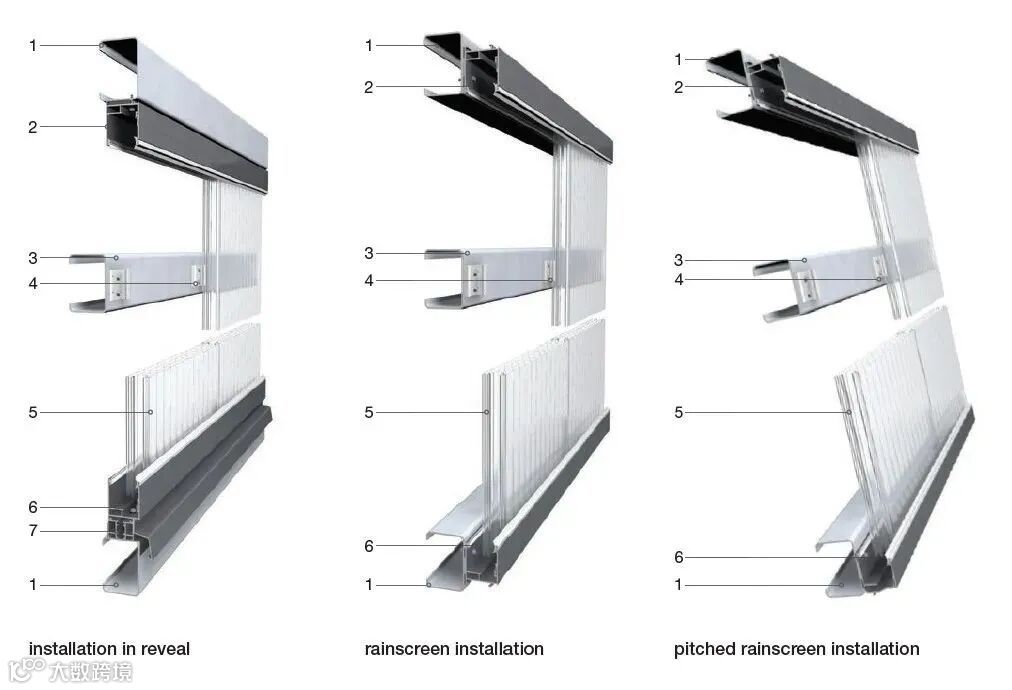 1
2
3
4
5
6
7
1

installation in reveal

1
2
3
4
5
6
1

rainscreen installation

1
2
3
4
5
6
1

pitched rainscreen installation

大数跨境