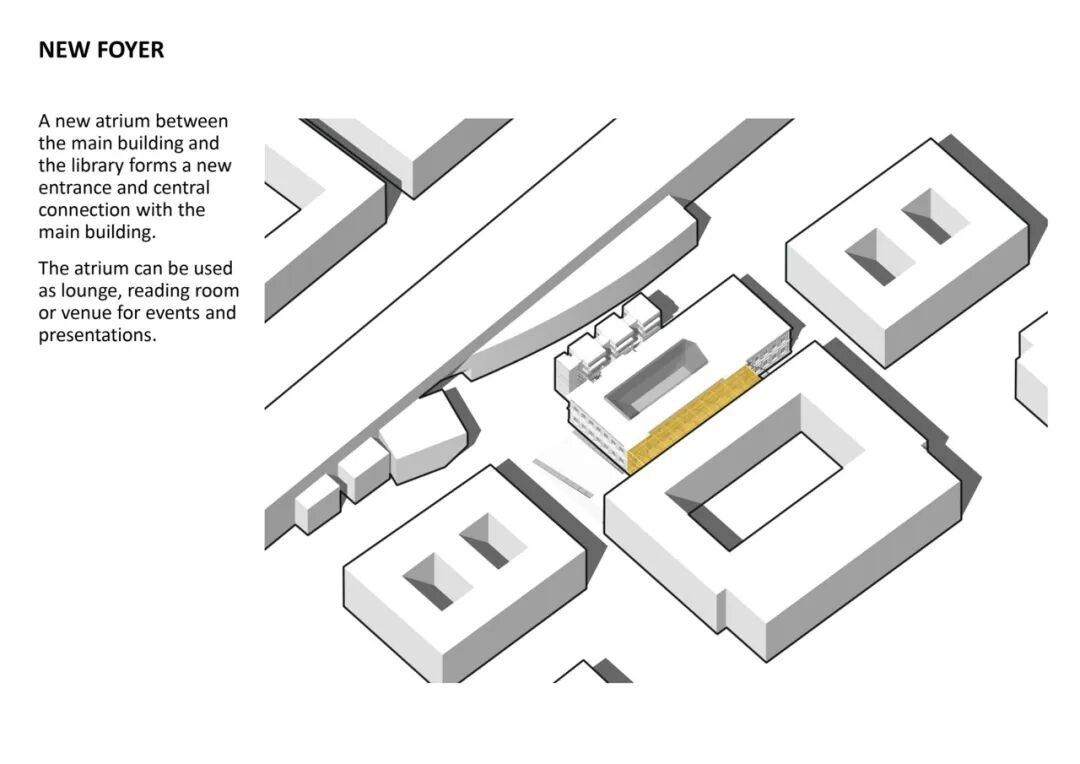 NEW FOYER

A new atrium between the main building and the library forms a new entrance and central connection with the main building.

The atrium can be used as lounge, reading room or venue for events and presentations.