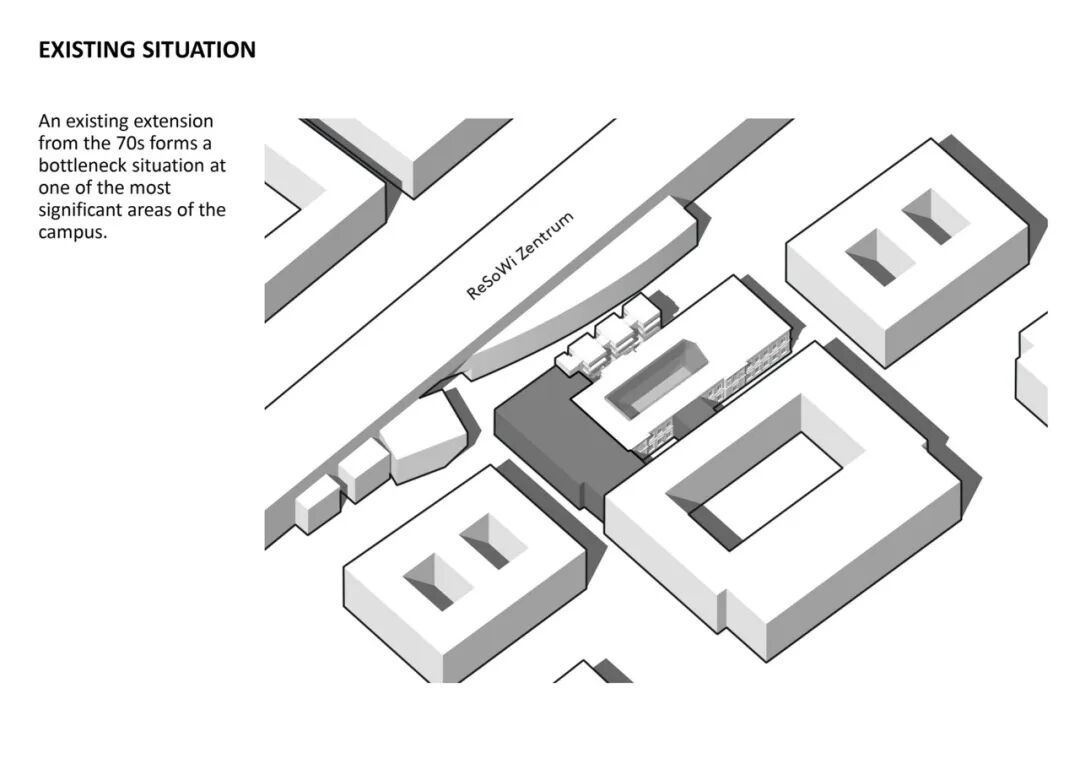 EXISTING SITUATION

An existing extension from the 70s forms a bottleneck situation at one of the most significant areas of the campus.

ReSoWi Zentrum