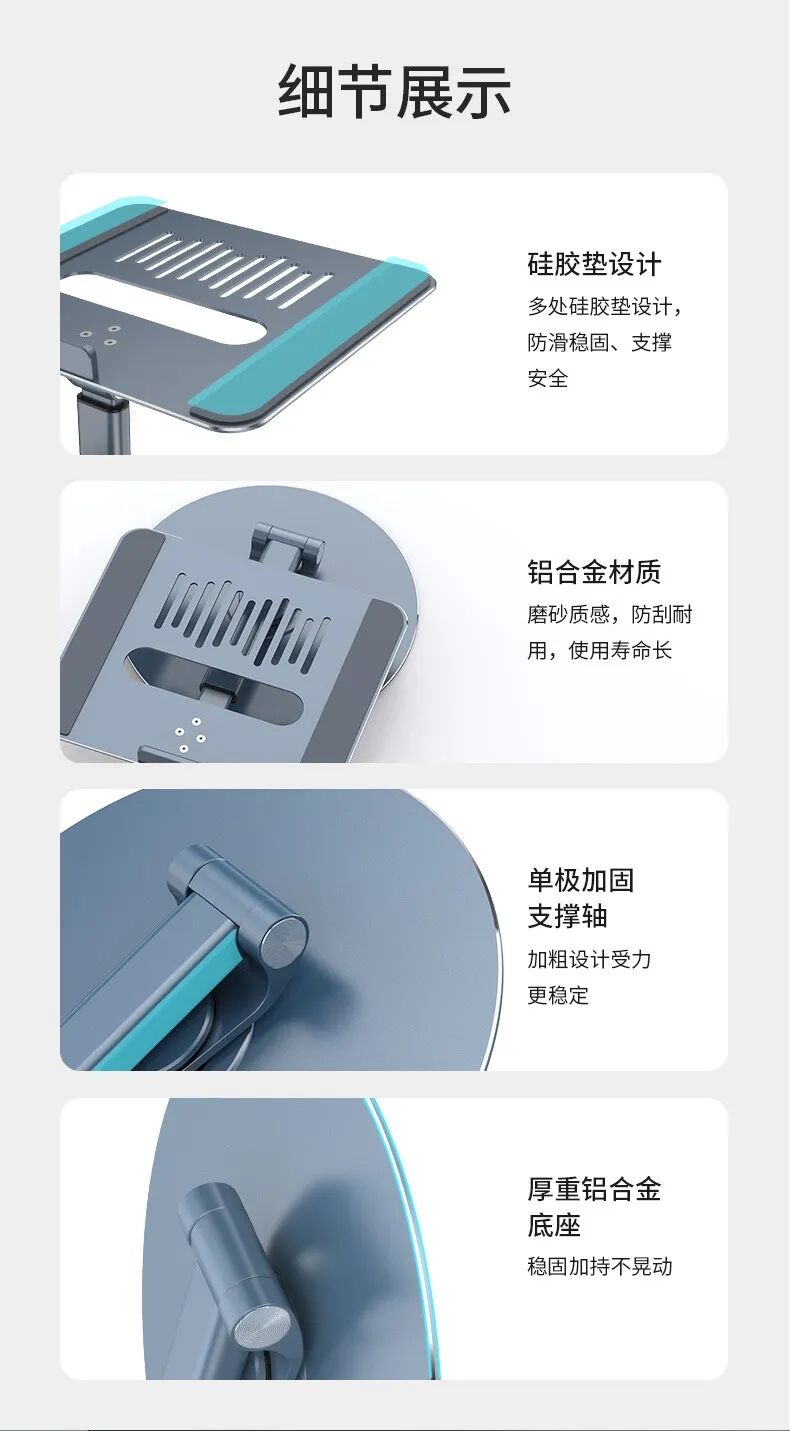 细节展示

硅胶垫设计
多处硅胶垫设计，防滑稳固、支撑安全

铝合金材质
磨砂质感，防刮耐用，使用寿命长

单极加固支撑轴
加粗设计受力更稳定

厚重铝合金底座
稳固加持不晃动