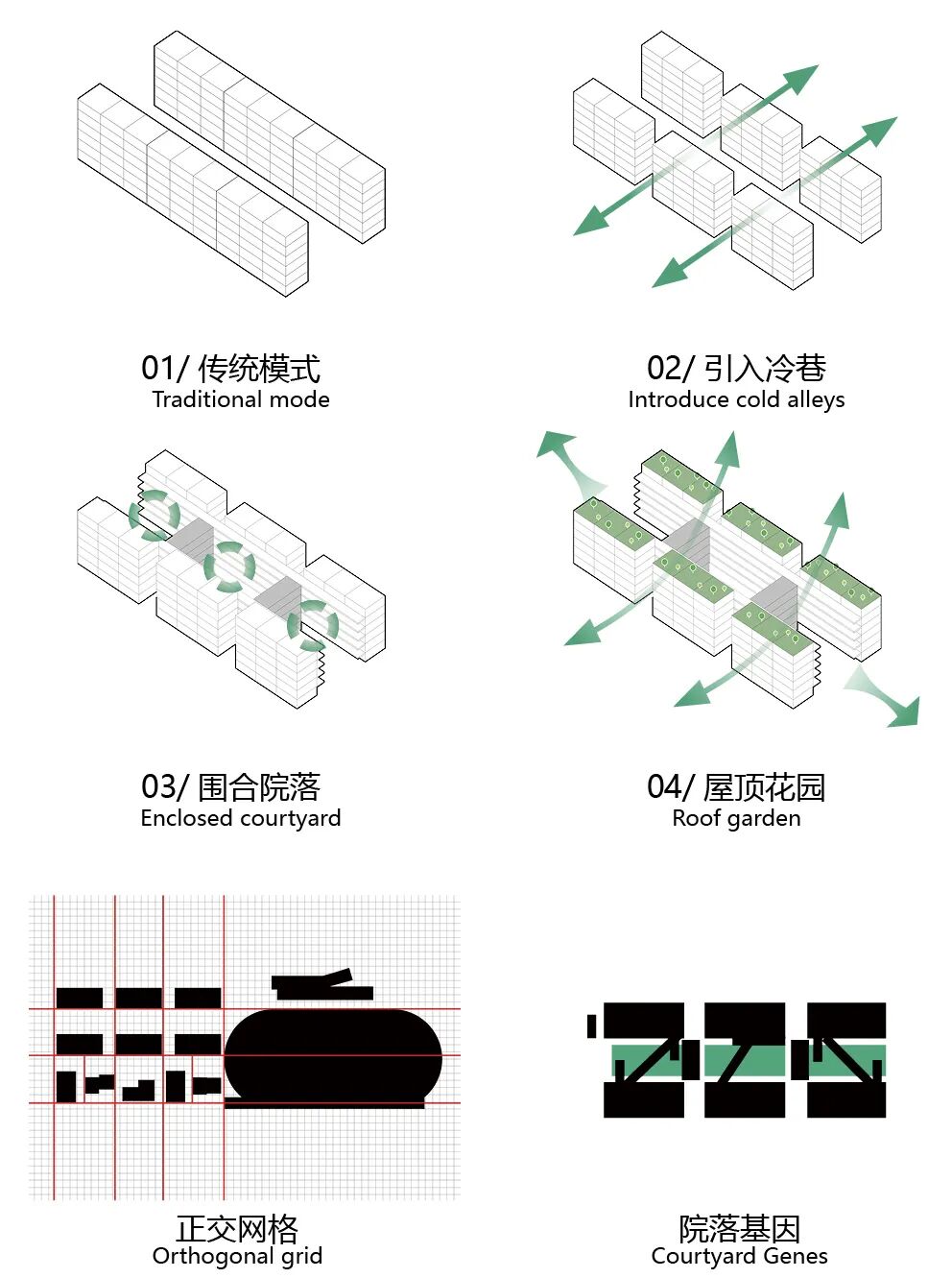 01/ 传统模式
Traditional mode

02/ 引入冷巷
Introduce cold alleys

03/ 围合院落
Enclosed courtyard

04/ 屋顶花园
Roof garden

正交网格
Orthogonal grid

院落基因
Courtyard Genes