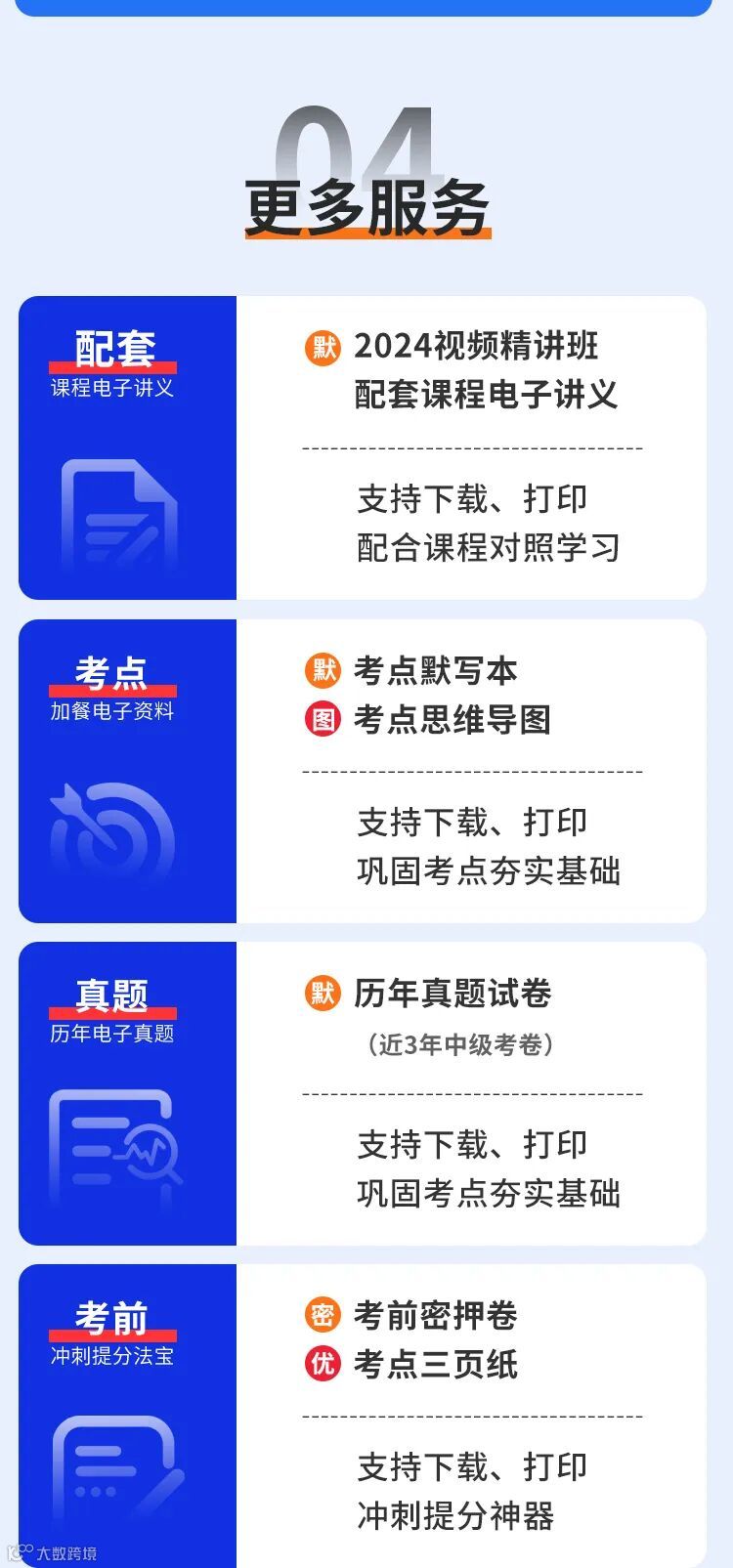 04
更多服务

配套
课程电子讲义

默 2024视频精讲班
配套课程电子讲义

支持下载、打印
配合课程对照学习

考点
加餐电子资料

默 考点默写本
图 考点思维导图

支持下载、打印
巩固考点夯实基础

真题
历年电子真题

默 历年真题试卷
（近3年中级考卷）

支持下载、打印
巩固考点夯实基础

考前
冲刺提分法宝

密 考前密押卷
优 考点三页纸

支持下载、打印
冲刺提分神器

大数跨境