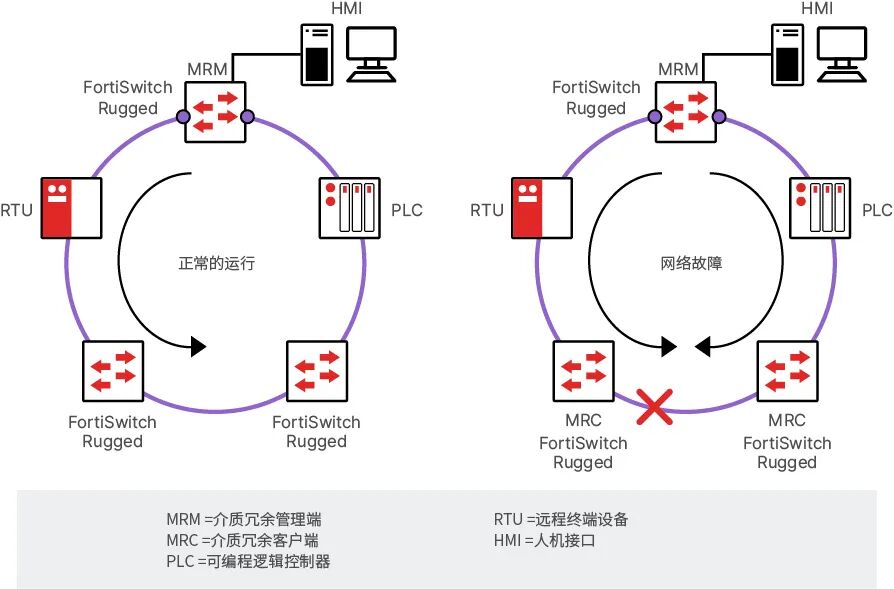 HMI
MRM
FortiSwitch Rugged
RTU
PLC
正常的运行
FortiSwitch Rugged
FortiSwitch Rugged

HMI
MRM
FortiSwitch Rugged
RTU
PLC
网络故障
MRC
FortiSwitch Rugged
MRC
FortiSwitch Rugged

MRM =介质冗余管理端
MRC =介质冗余客户端
PLC =可编程逻辑控制器

RTU =远程终端设备
HMI =人机接口