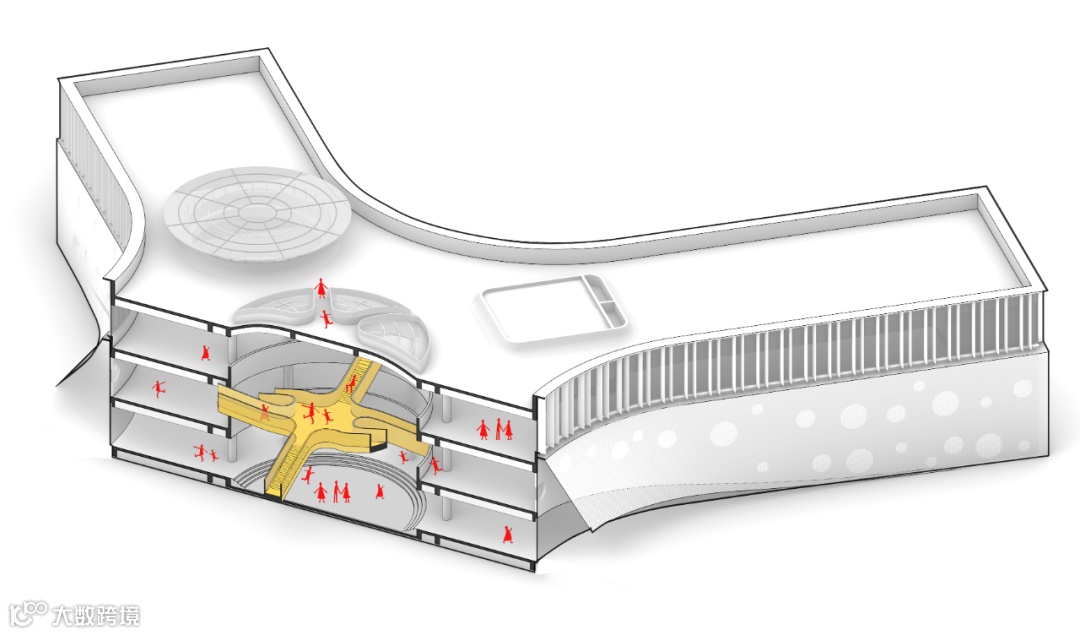 大数跨境