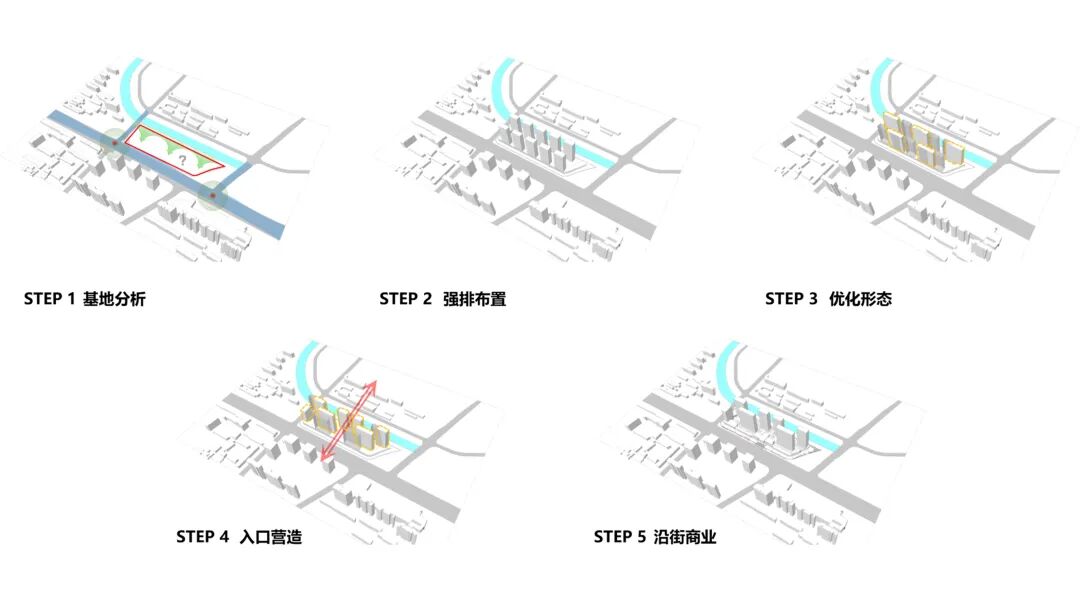 ?

STEP 1 基地分析

STEP 2 强排布置

STEP 3 优化形态

STEP 4 入口营造

STEP 5 沿街商业