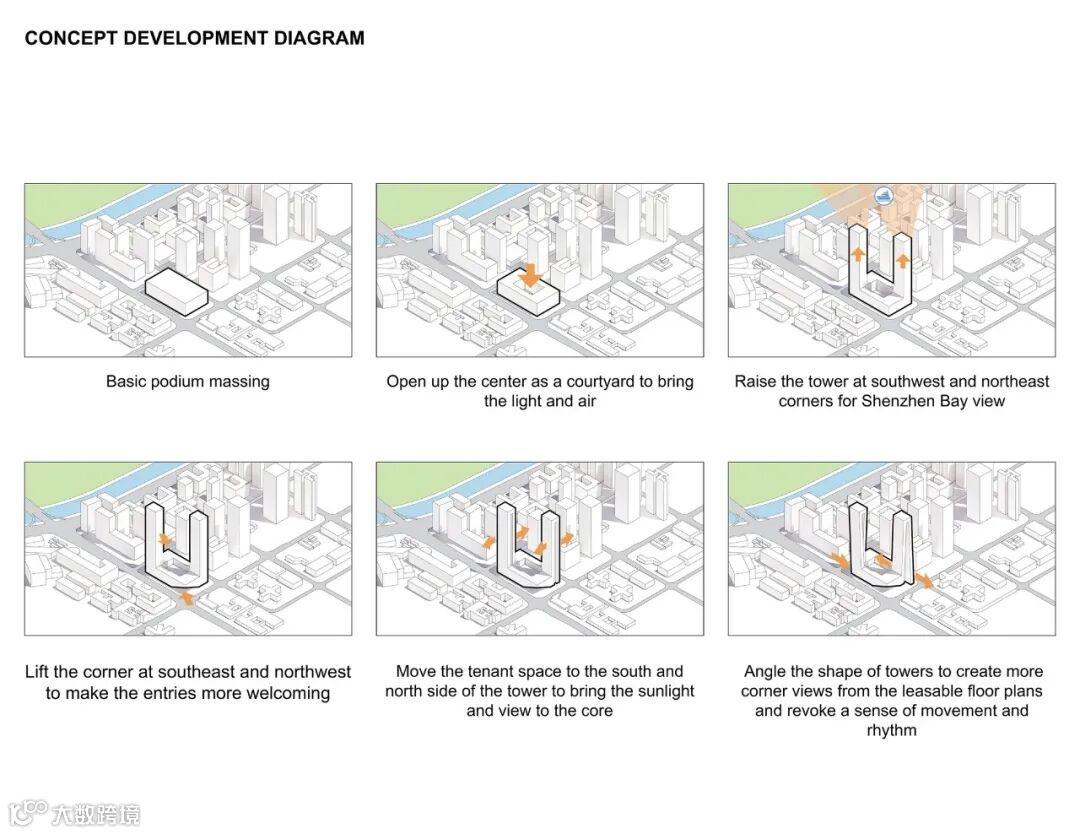 CONCEPT DEVELOPMENT DIAGRAM

Basic podium massing

Open up the center as a courtyard to bring the light and air

Raise the tower at southwest and northeast corners for Shenzhen Bay view

Lift the corner at southeast and northwest to make the entries more welcoming

Move the tenant space to the south and north side of the tower to bring the sunlight and view to the core

Angle the shape of towers to create more corner views from the leasable floor plans and revoke a sense of movement and rhythm

大数跨境