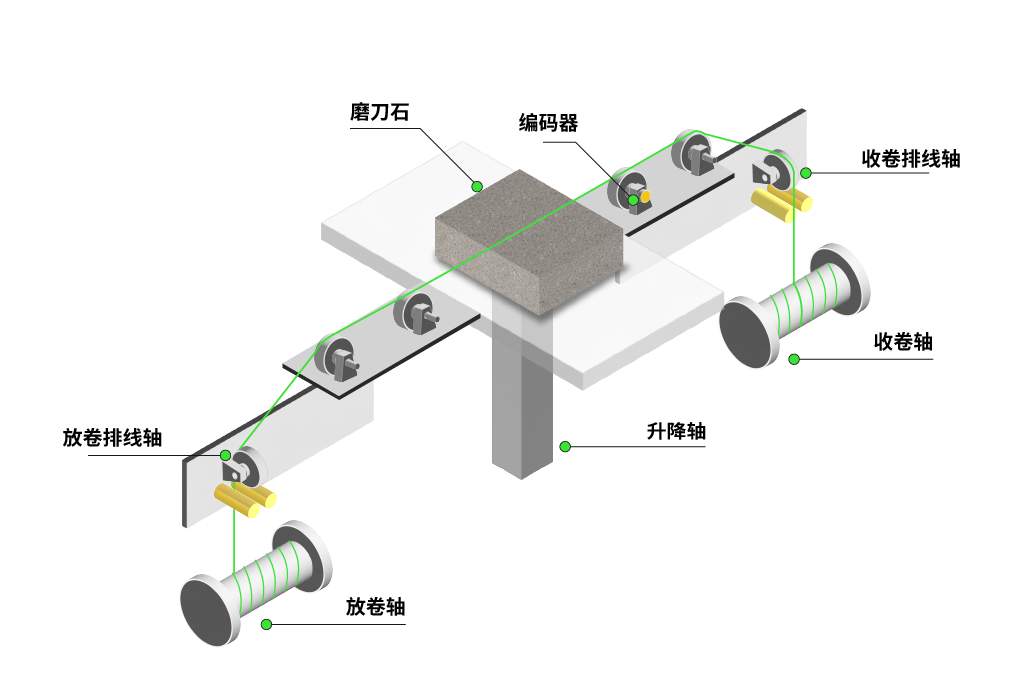 磨刀石

编码器

收卷排线轴

收卷轴

升降轴

放卷排线轴

放卷轴