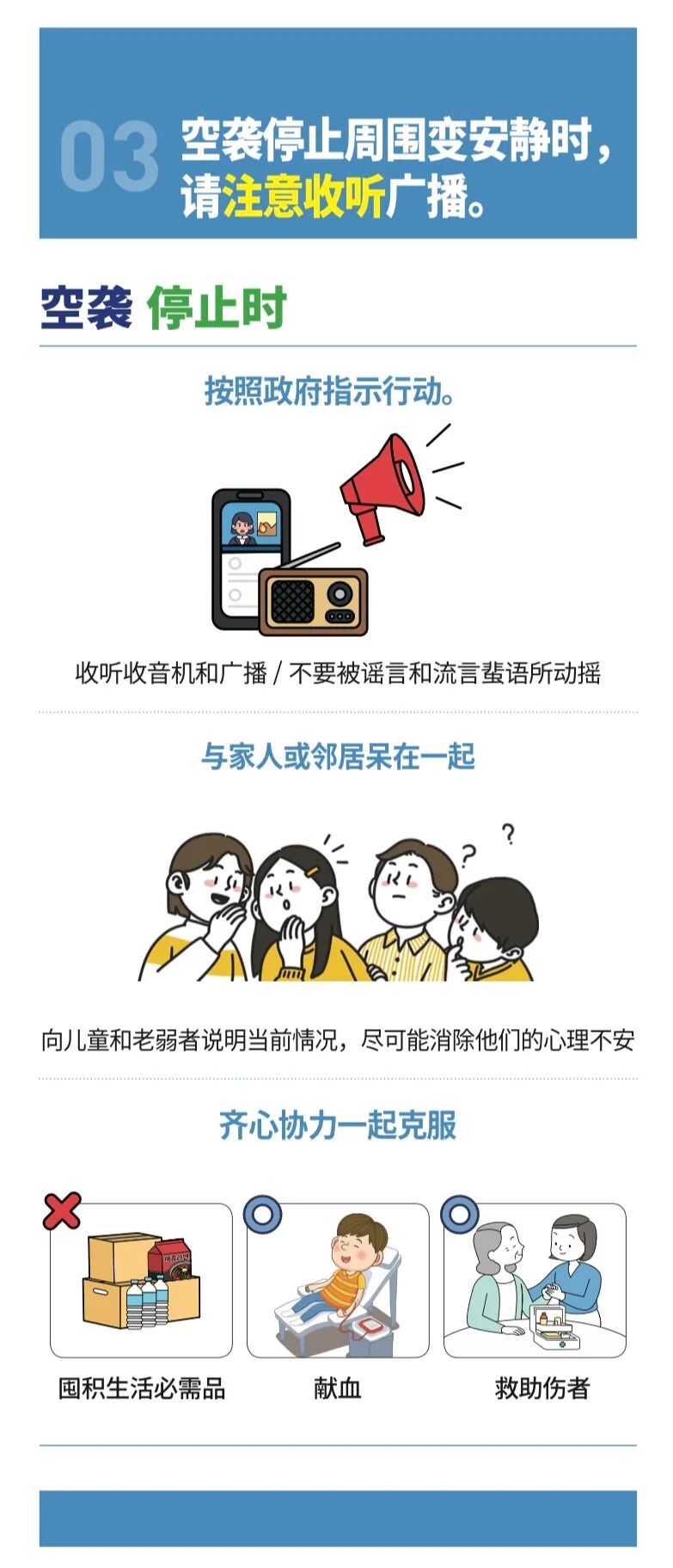 03 空袭停止周围变安静时，请注意收听广播。

空袭 停止时

按照政府指示行动。

收听收音机和广播 / 不要被谣言和流言蜚语所动摇

与家人或邻居呆在一起

向儿童和老弱者说明当前情况，尽可能消除他们的心理不安

齐心协力一起克服

囤积生活必需品

献血

救助伤者