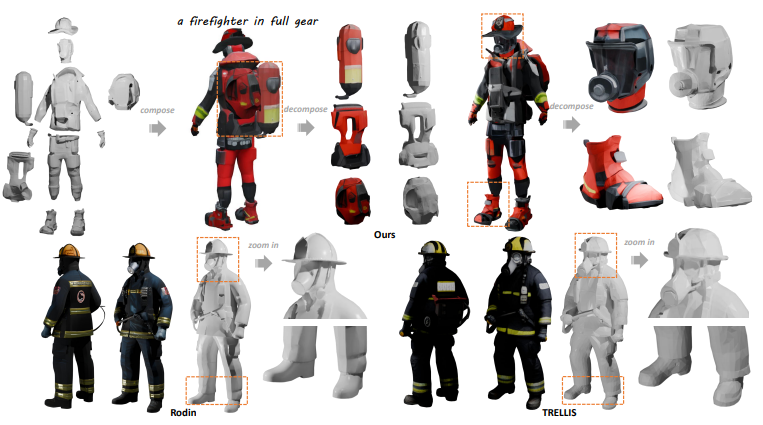 a firefighter in full gear

compose

decompose

decompose

Ours

zoom in

zoom in

Rodin

TRELLIS