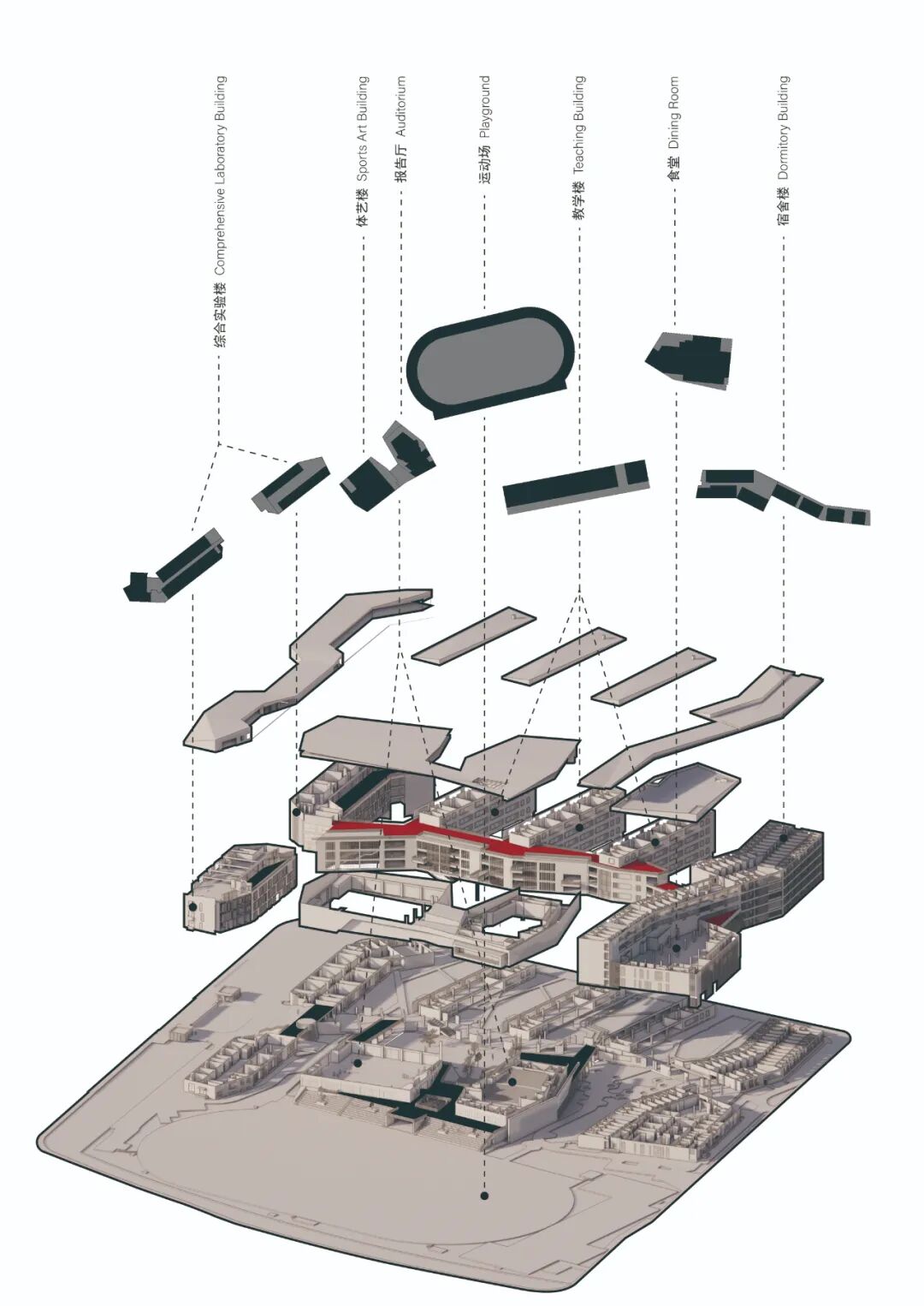 综合实验楼 Comprehensive Laboratory Building

体艺楼 Sports Art Building

报告厅 Auditorium

运动场 Playground

教学楼 Teaching Building

食堂 Dining Room

宿舍楼 Dormitory Building