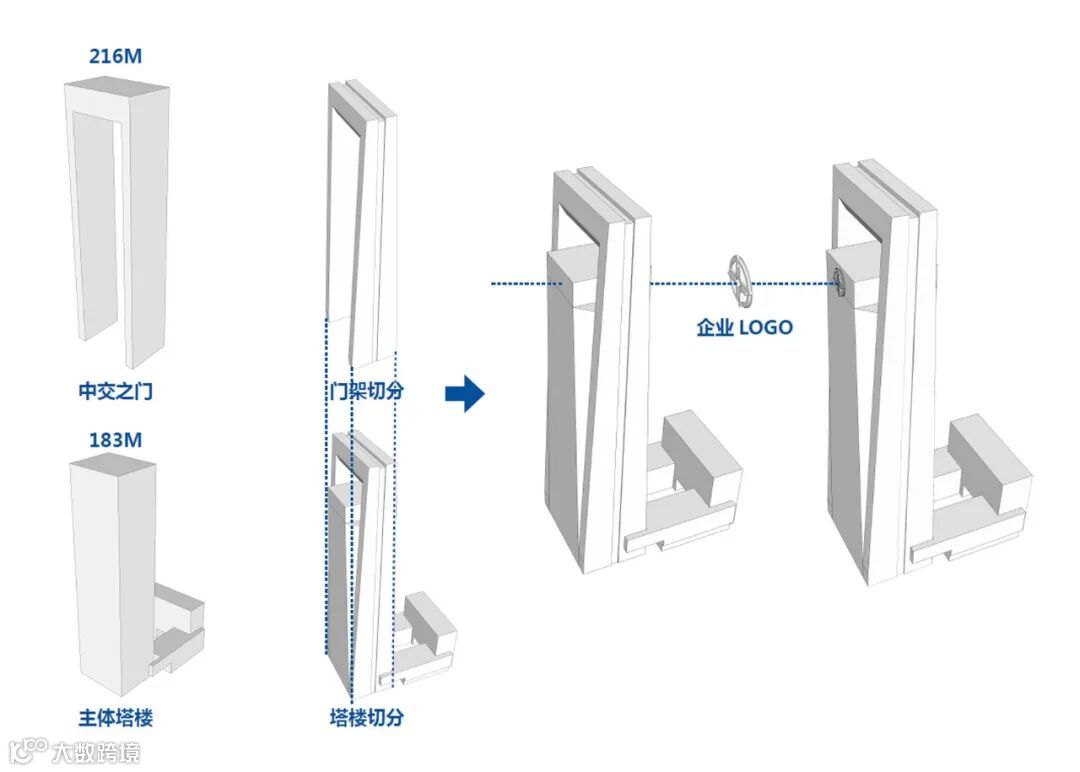 216M

中交之门

183M

主体塔楼

门架切分

塔楼切分

企业 LOGO

大数跨境