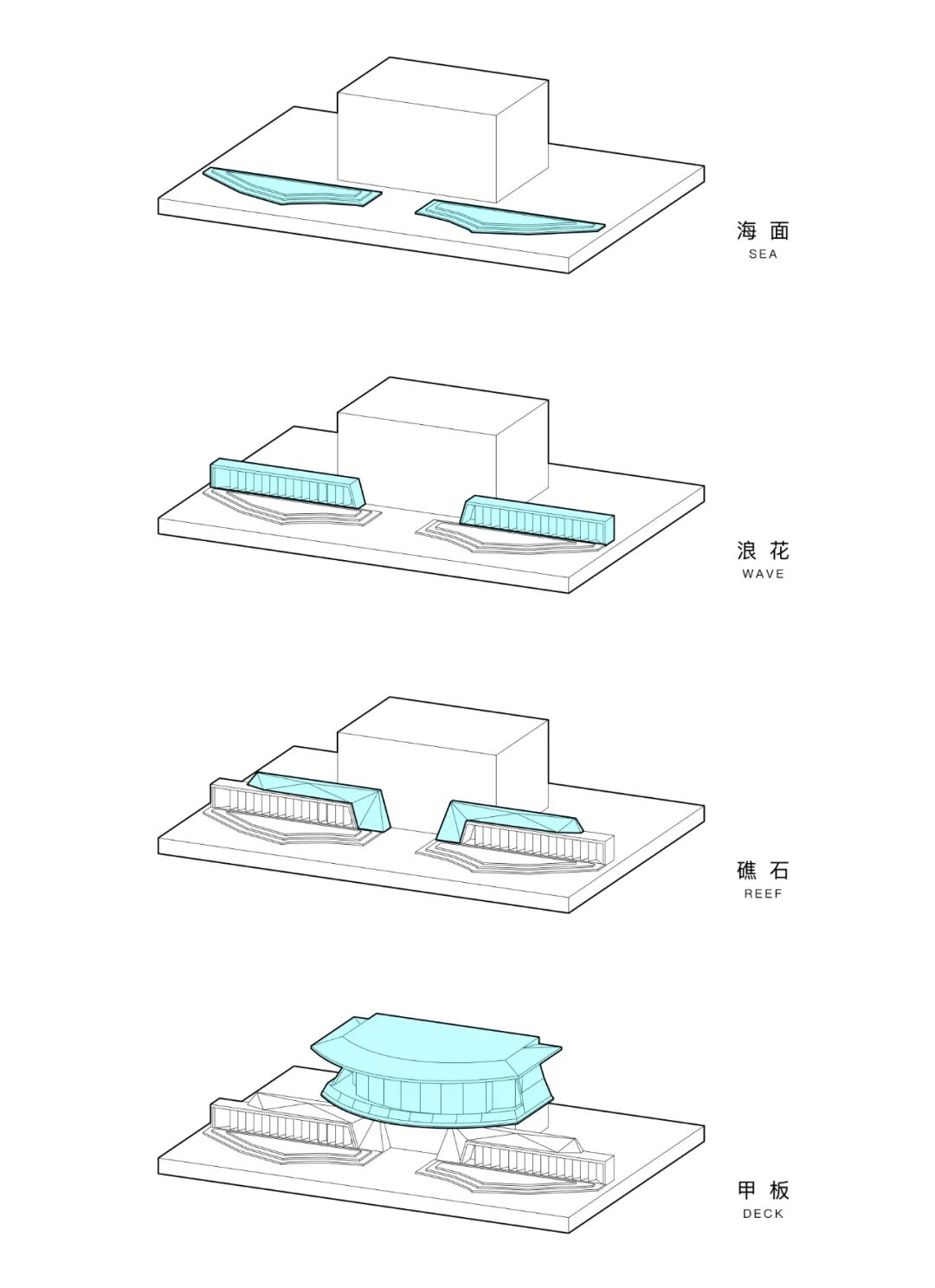 海面
SEA

浪花
WAVE

礁石
REEF

甲板
DECK