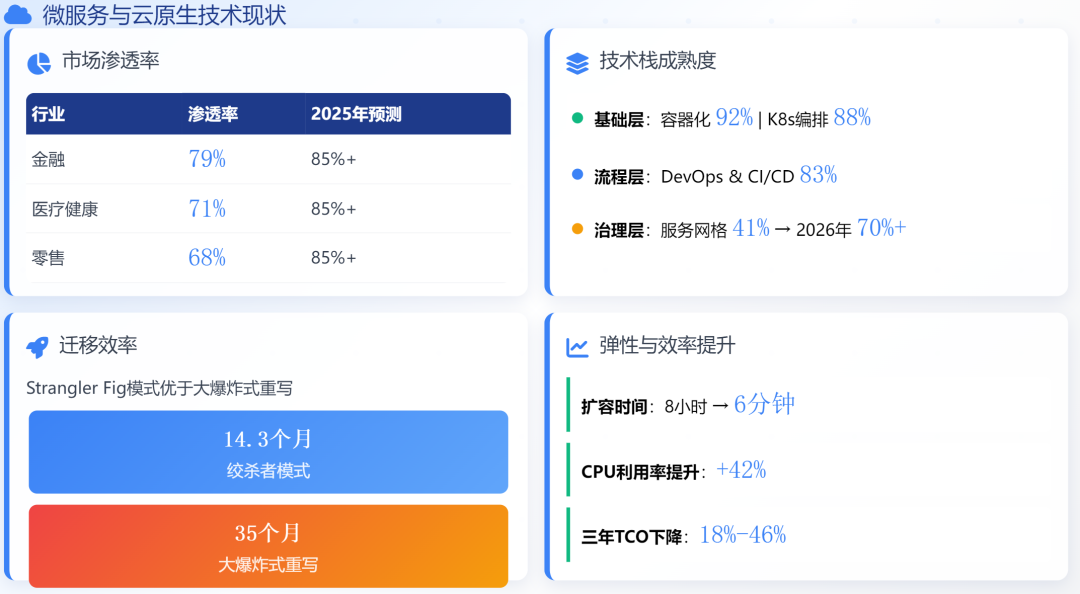 微服务与云原生技术现状

市场渗透率

| 行业 | 渗透率 | 2025年预测 |
|---|---|---|
| 金融 | 79% | 85%+ |
| 医疗健康 | 71% | 85%+ |
| 零售 | 68% | 85%+ |

迁移效率

Strangler Fig模式优于大爆炸式重写

14.3个月
绞杀者模式

35个月
大爆炸式重写

技术栈成熟度

• 基础层：容器化92% | K8s编排88%

• 流程层：DevOps & CI/CD 83%

• 治理层：服务网格41% → 2026年70%+

弹性与效率提升

扩容时间：8小时 → 6分钟

CPU利用率提升：+42%

三年TCO下降：18%-46%