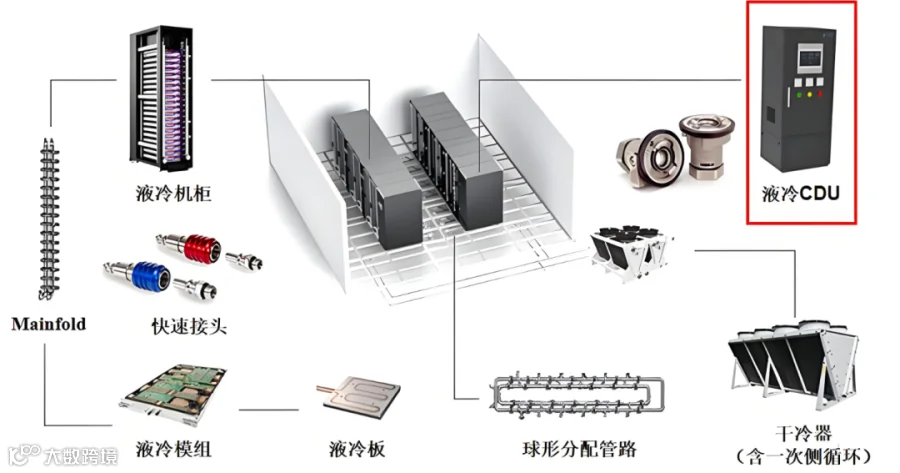 液冷机柜

液冷CDU

快速接头

Mainfold

液冷模组

液冷板

球形分配管路

干冷器
（含一次侧循环）

大数跨境