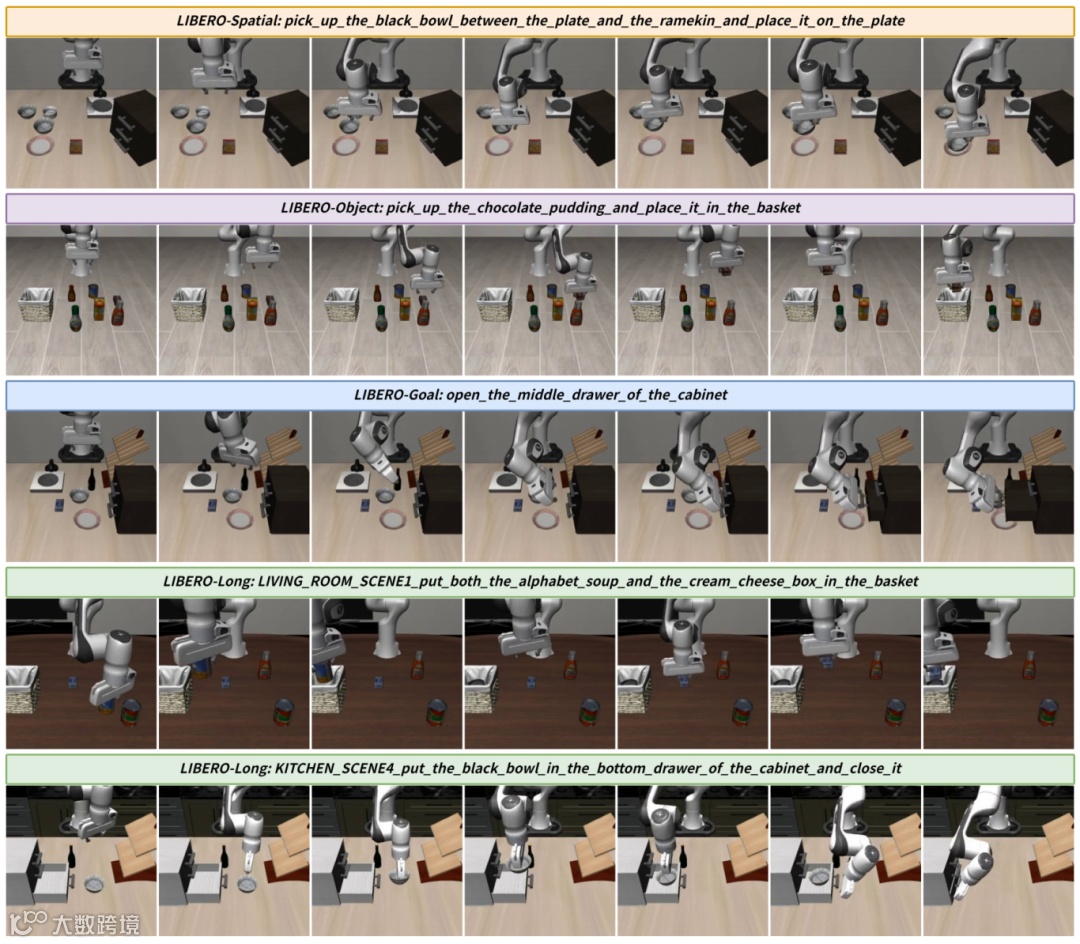 LIBERO-Spatial: pick_up_the_black_bowl_between_the_plate_and_the_ramekin_and_place_it_on_the_plate

LIBERO-Object: pick_up_the_chocolate_pudding_and_place_it_in_the_basket

LIBERO-Goal: open_the_middle_drawer_of_the_cabinet

LIBERO-Long: LIVING_ROOM_SCENE1_put_both_the_alphabet_soup_and_the_cream_cheese_box_in_the_basket

LIBERO-Long: KITCHEN_SCENE4_put_the_black_bowl_in_the_bottom_drawer_of_the_cabinet_and_close_it

大数跨境