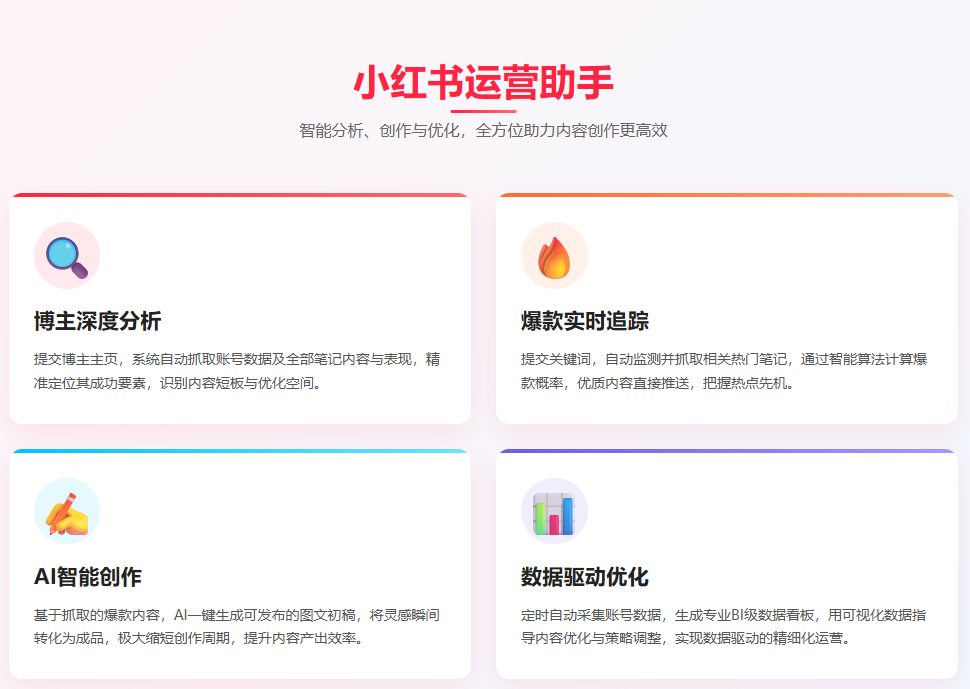 小红书运营助手

智能分析、创作与优化，全方位助力内容创作更高效

博主深度分析

提交博主主页，系统自动抓取账号数据及全部笔记内容与表现，精准定位其成功要素，识别内容短板与优化空间。

爆款实时追踪

提交关键词，自动监测并抓取相关热门笔记，通过智能算法计算爆款概率，优质内容直接推送，把握热点先机。

AI智能创作

基于抓取的爆款内容，AI一键生成可发布的图文初稿，将灵感瞬间转化为成品，极大缩短创作周期，提升内容产出效率。

数据驱动优化

定时自动采集账号数据，生成专业BI级数据看板，用可视化数据指导内容优化与策略调整，实现数据驱动的精细化运营。