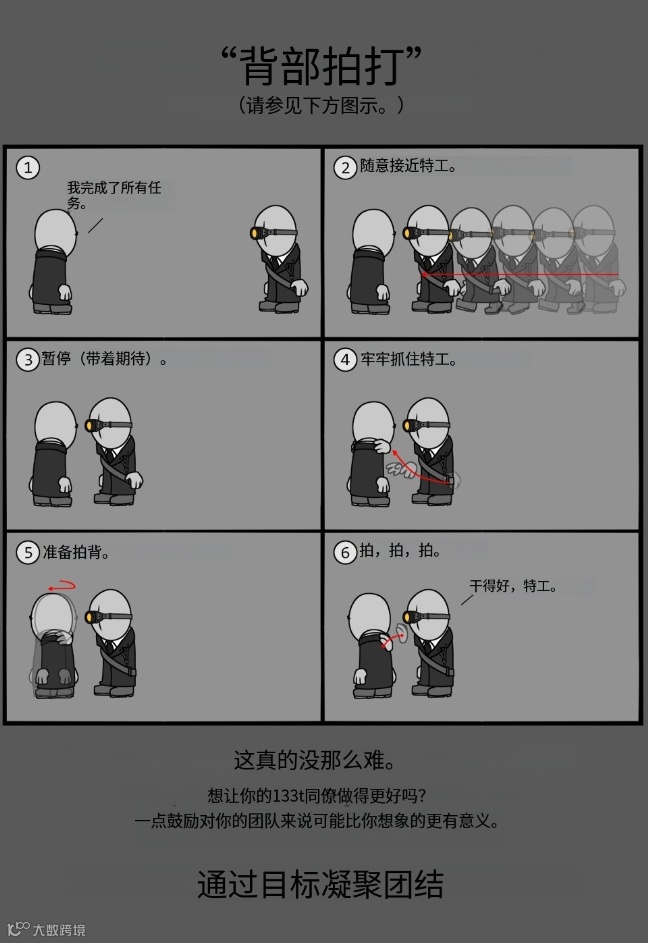 “背部拍打”
（请参见下方图示。）

1 我完成了所有任务。

2 随意接近特工。

3 暂停（带着期待）。

4 牢牢抓住特工。

5 准备拍背。

6 拍，拍，拍。
干得好，特工。

这真的没那么难。

想让你的133t同僚做得更好吗？
一点鼓励对你的团队来说可能比你想象的更有意义。

通过目标凝聚团结

大数跨境