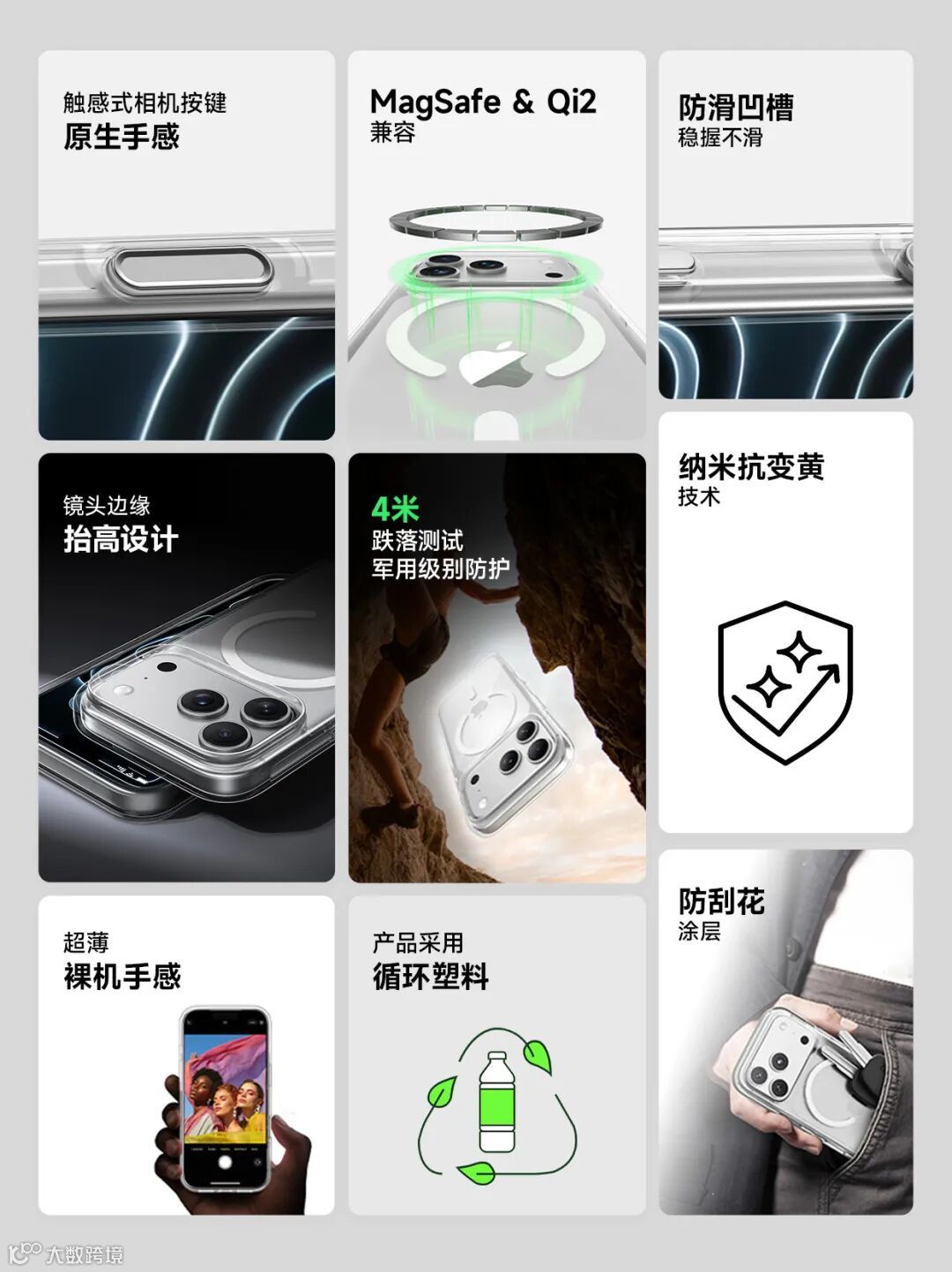 触感式相机按键
原生手感

MagSafe & Qi2
兼容

防滑凹槽
稳握不滑

镜头边缘
抬高设计

4米
跌落测试
军用级别防护

纳米抗变黄
技术

超薄
裸机手感

产品采用
循环塑料

防刮花
涂层

大数跨境