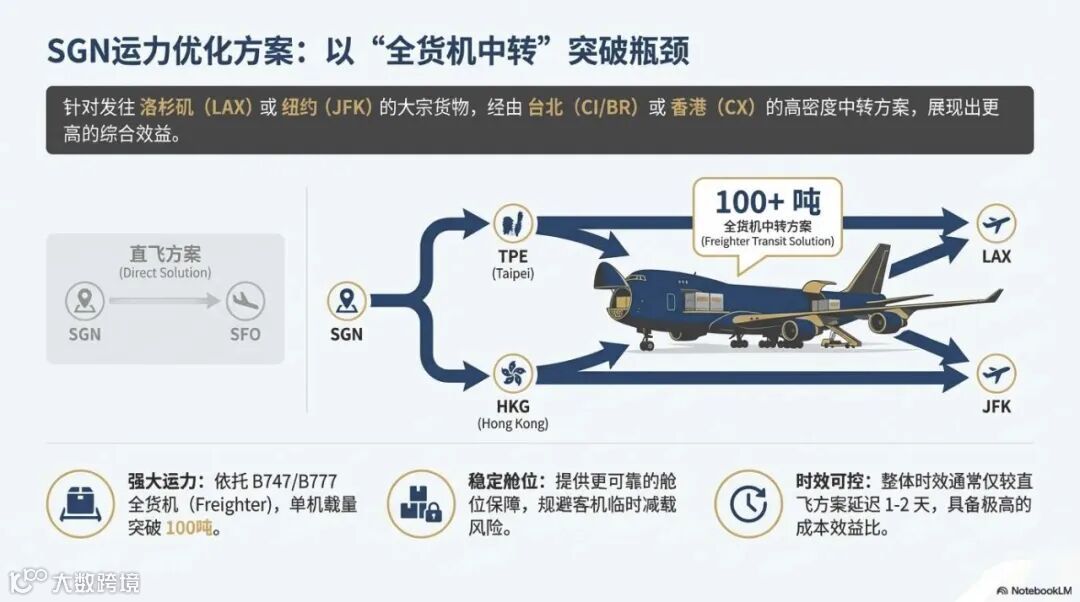 SGN运力优化方案：以“全货机中转”突破瓶颈

针对发往 洛杉矶（LAX）或 纽约（JFK）的大宗货物，经由 台北（CI/BR）或 香港（CX）的高密度中转方案，展现出更高的综合效益。

直飞方案
(Direct Solution)

SGN

SFO

SGN

TPE
(Taipei)

HKG
(Hong Kong)

100+ 吨
全货机中转方案
(Freighter Transit Solution)

LAX

JFK

强大运力：依托 B747/B777 全货机（Freighter），单机载量突破 100吨。

稳定舱位：提供更可靠的舱位保障，规避客机临时减载风险。

时效可控：整体时效通常仅较直飞方案延迟 1-2 天，具备极高的成本效益比。

大数跨境

NotebookLM