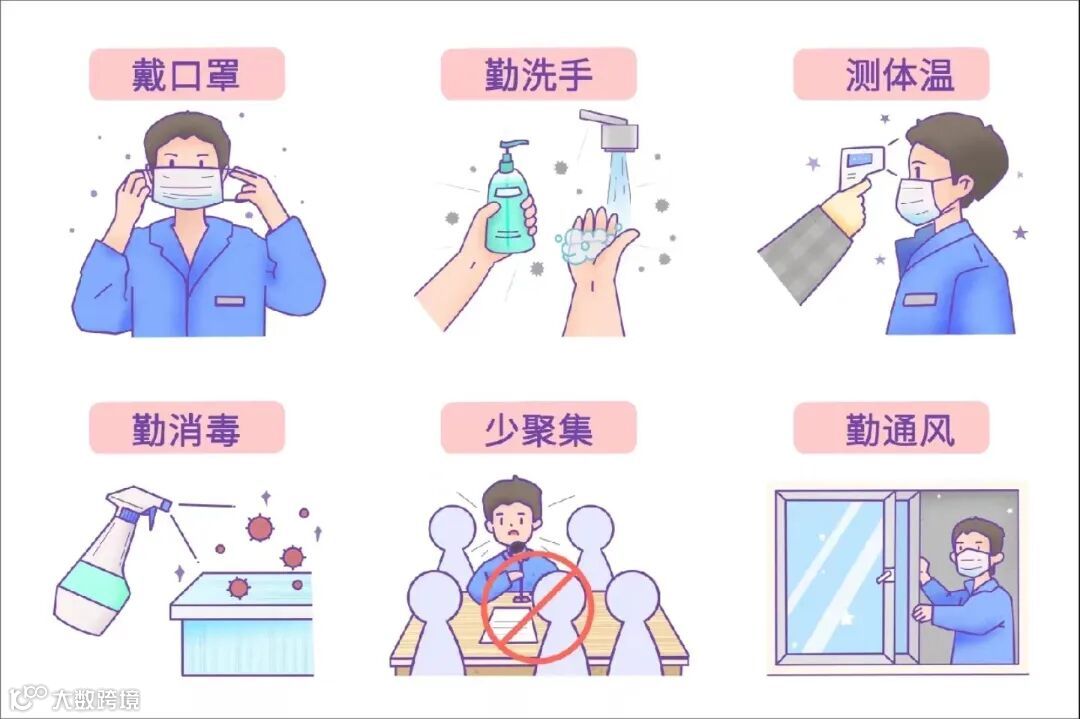 戴口罩

勤洗手

测体温

勤消毒

少聚集

勤通风

大数跨境