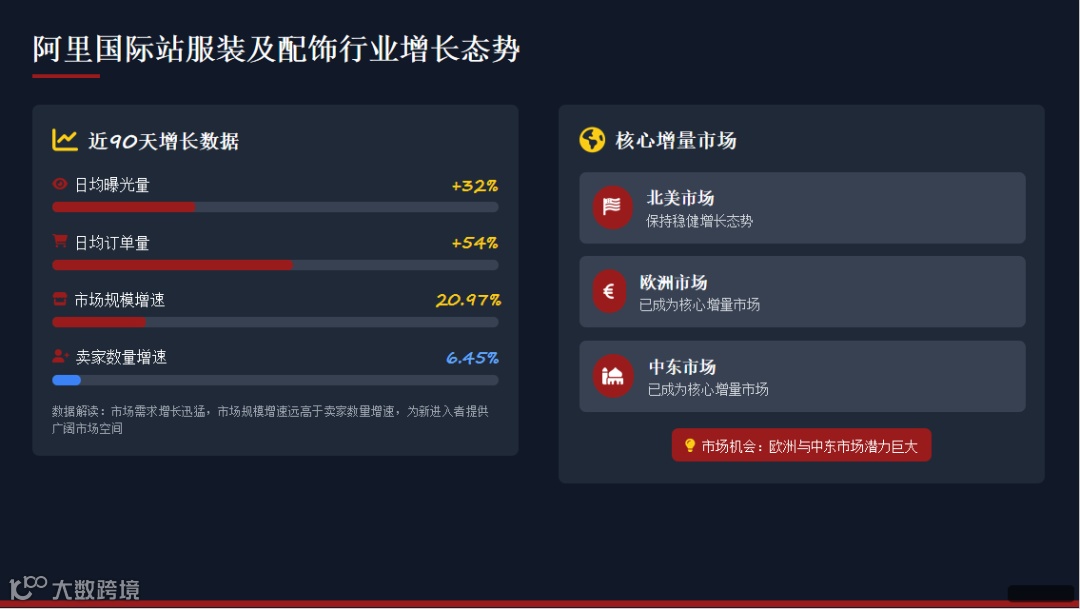 阿里国际站服装及配饰行业增长态势

近90天增长数据

日均曝光量
+32%

日均订单量
+54%

市场规模增速
20.97%

卖家数量增速
6.45%

数据解读：市场需求增长迅猛，市场规模增速远高于卖家数量增速，为新进入者提供广阔市场空间

核心增量市场

北美市场
保持稳健增长态势

欧洲市场
已成为核心增量市场

中东市场
已成为核心增量市场

市场机会：欧洲与中东市场潜力巨大

大数跨境