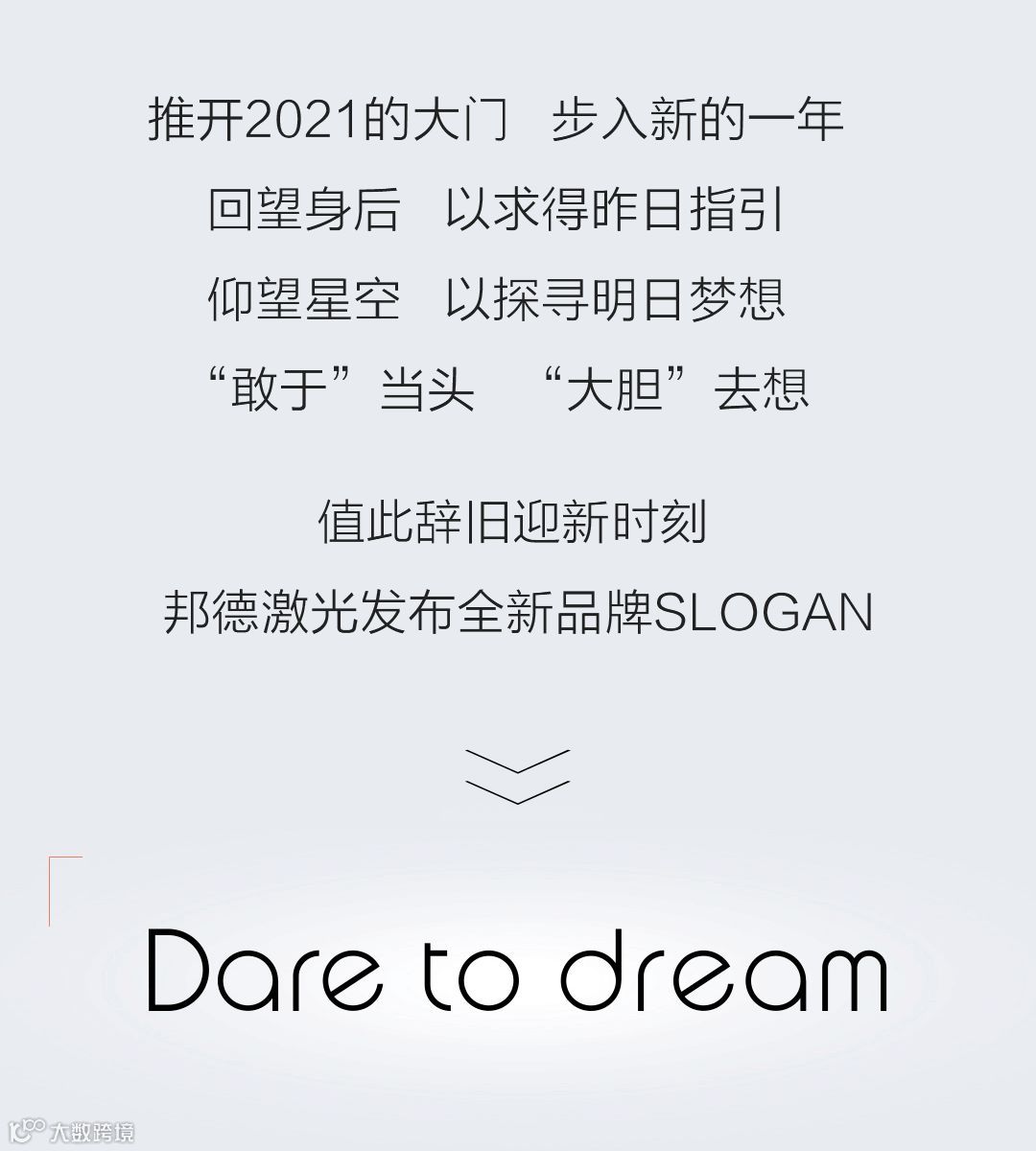 推开2021的大门 步入新的一年

回望身后 以求得昨日指引

仰望星空 以探寻明日梦想

“敢于”当头 “大胆”去想

值此辞旧迎新时刻

邦德激光发布全新品牌SLOGAN

Dare to dream

大数跨境