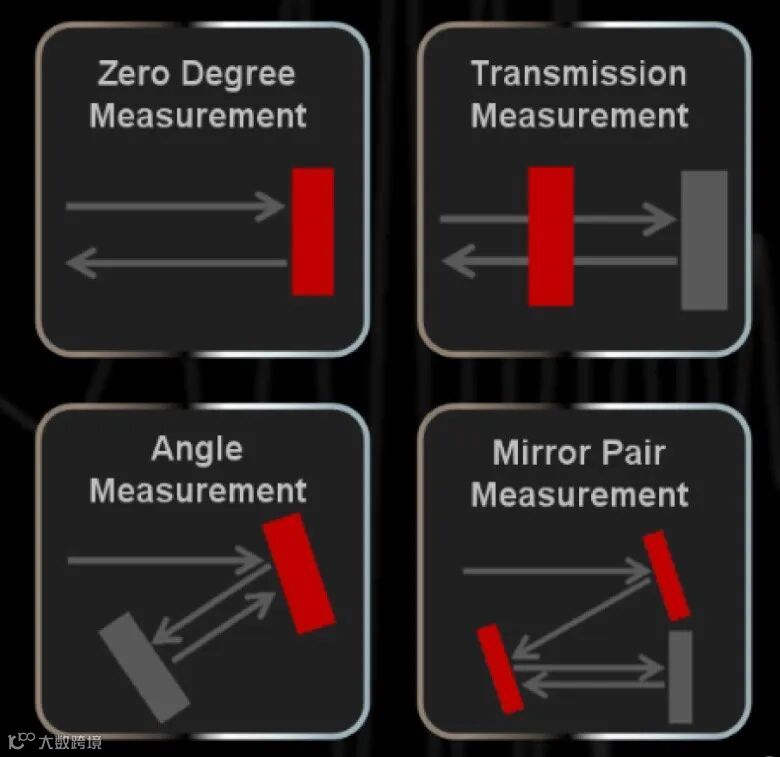 Zero Degree Measurement

Transmission Measurement

Angle Measurement

Mirror Pair Measurement

大数跨境