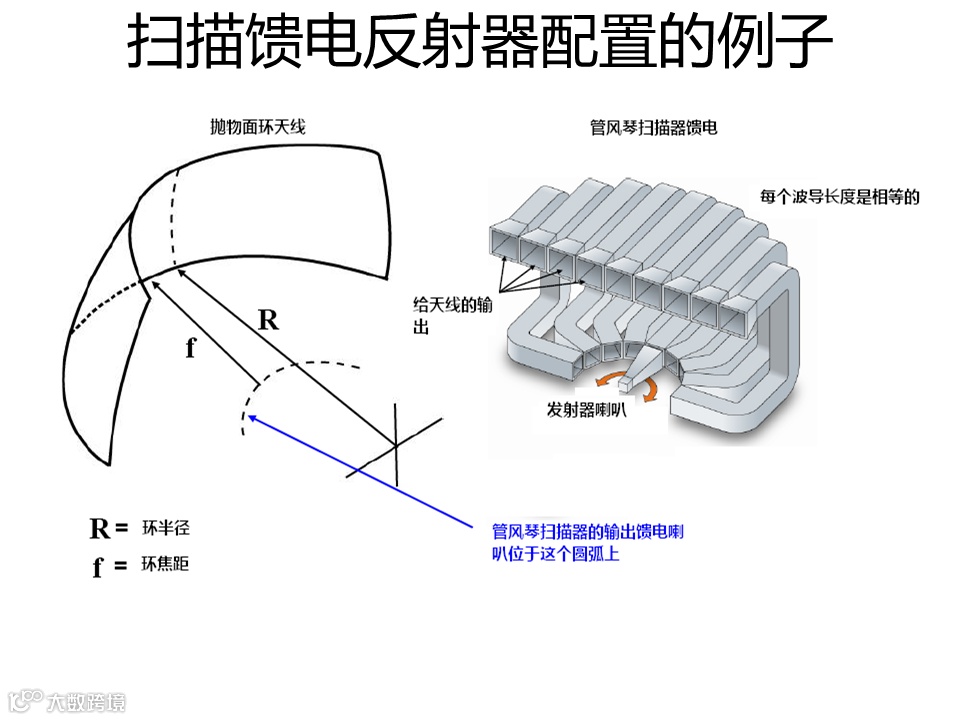 扫描馈电反射器配置的例子

抛物面环天线

R

f

R = 环半径

f = 环焦距

管风琴扫描器馈电

每个波导长度是相等的

给天线的输出

发射器喇叭

管风琴扫描器的输出馈电喇叭位于这个圆弧上

大数跨境