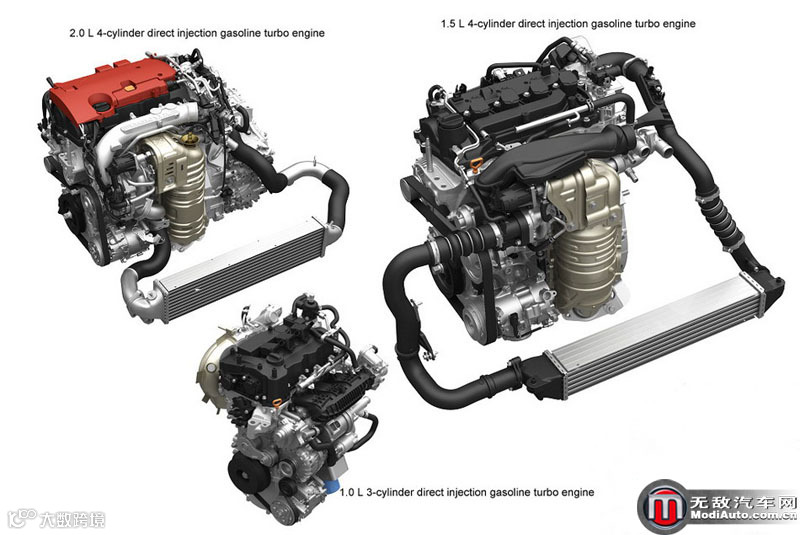 2.0 L 4-cylinder direct injection gasoline turbo engine

1.5 L 4-cylinder direct injection gasoline turbo engine

1.0 L 3-cylinder direct injection gasoline turbo engine

大数跨境

无敌汽车网
ModiAuto.com.cn