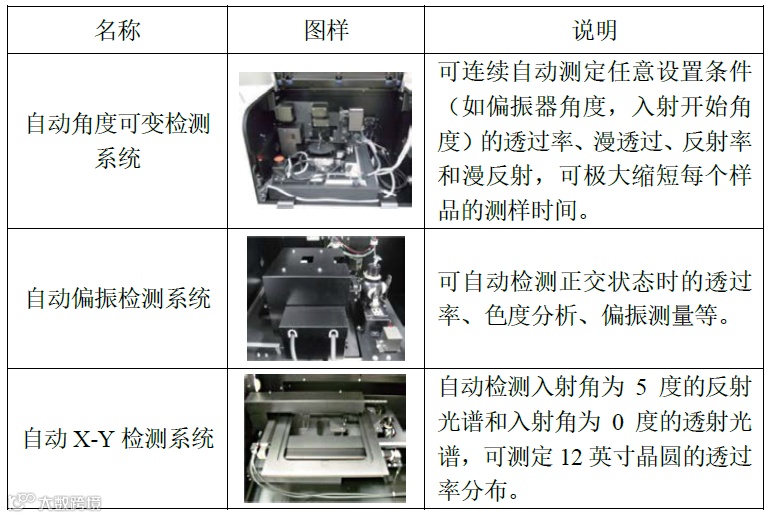 | 名称 | 图样 | 说明 |
|---|---|---|
| 自动角度可变检测系统 | | 可连续自动测定任意设置条件（如偏振器角度，入射开始角度）的透过率、漫透过、反射率和漫反射，可极大缩短每个样品的测样时间。 |
| 自动偏振检测系统 | | 可自动检测正交状态时的透过率、色度分析、偏振测量等。 |
| 自动 X-Y 检测系统 | | 自动检测入射角为 5 度的反射光谱和入射角为 0 度的透射光谱，可测定 12 英寸晶圆的透过率分布。 |

大数跨境