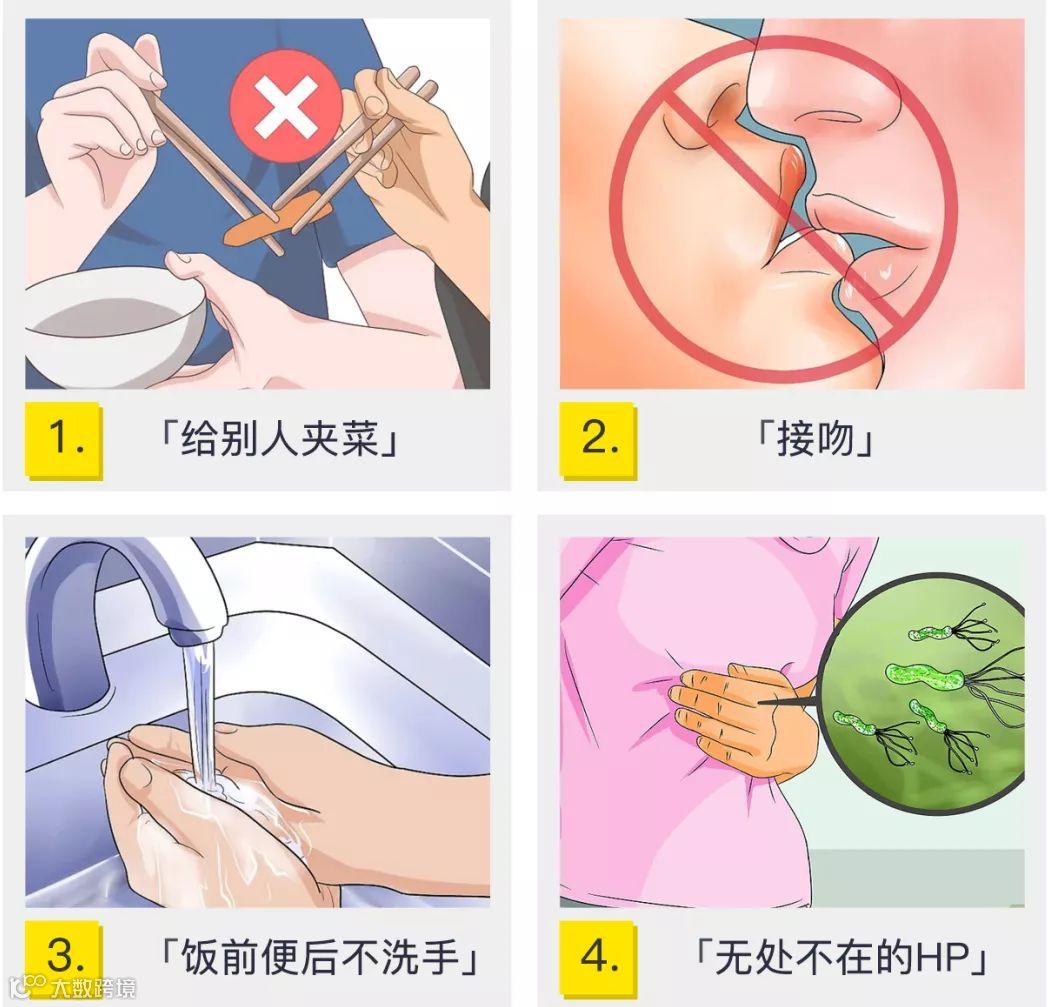 1. 「给别人夹菜」

2. 「接吻」

3. 「饭前便后不洗手」

4. 「无处不在的HP」

大数跨境