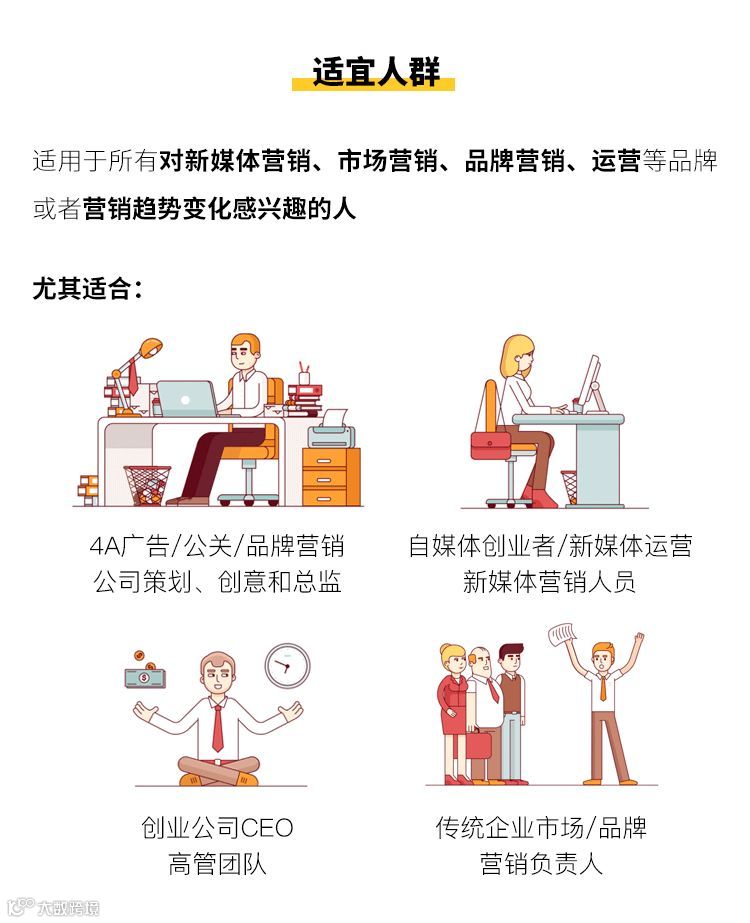 适宜人群

适用于所有对新媒体营销、市场营销、品牌营销、运营等品牌或者营销趋势变化感兴趣的人

尤其适合：

4A广告/公关/品牌营销
公司策划、创意和总监

自媒体创业者/新媒体运营
新媒体营销人员

创业公司CEO
高管团队

传统企业市场/品牌
营销负责人

大数跨境