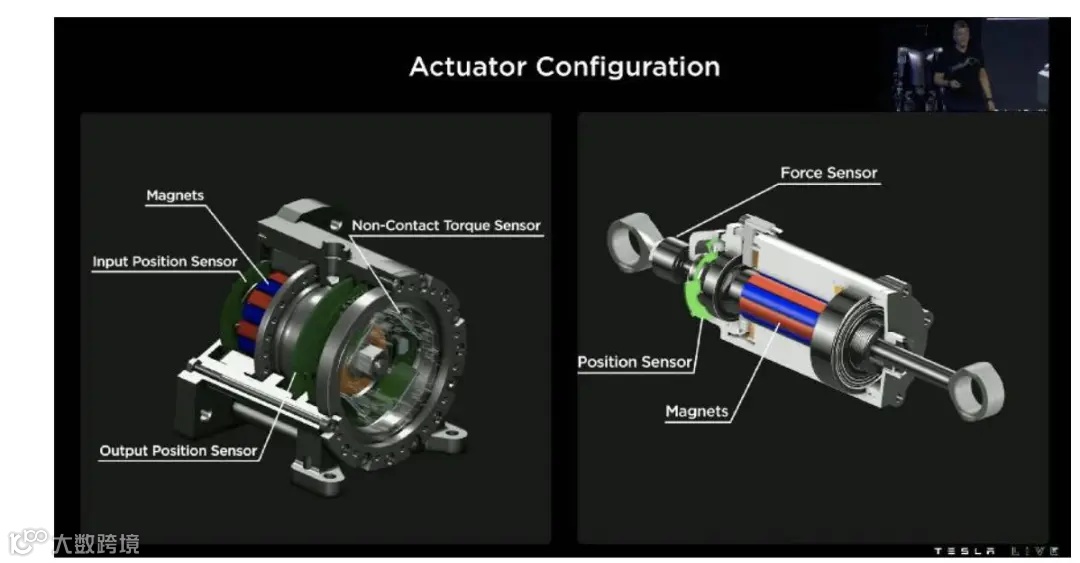 Actuator Configuration

Magnets

Non-Contact Torque Sensor

Input Position Sensor

Output Position Sensor

Force Sensor

Position Sensor

Magnets

大数跨境

TESLA LIVE