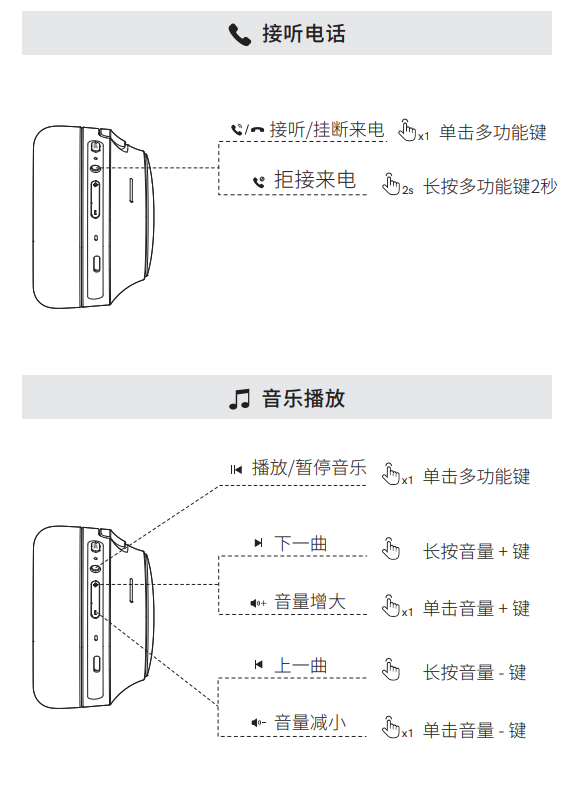 接听电话

接听/挂断来电 x1 单击多功能键

拒接来电 2s 长按多功能键2秒

音乐播放

播放/暂停音乐 x1 单击多功能键

下一曲 长按音量 + 键

音量增大 x1 单击音量 + 键

上一曲 长按音量 - 键

音量减小 x1 单击音量 - 键