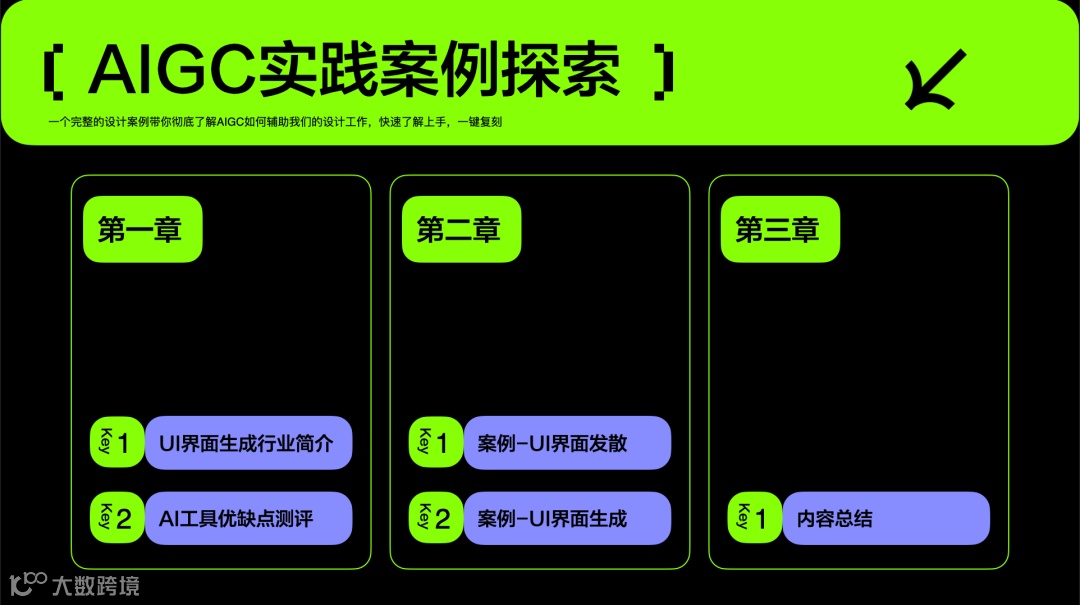 [ AIGC实践案例探索 ]

一个完整的设计案例带你彻底了解AIGC如何辅助我们的设计工作，快速了解上手，一键复刻

第一章

Key 1 UI界面生成行业简介

Key 2 AI工具优缺点测评

第二章

Key 1 案例-UI界面发散

Key 2 案例-UI界面生成

第三章

Key 1 内容总结

大数跨境