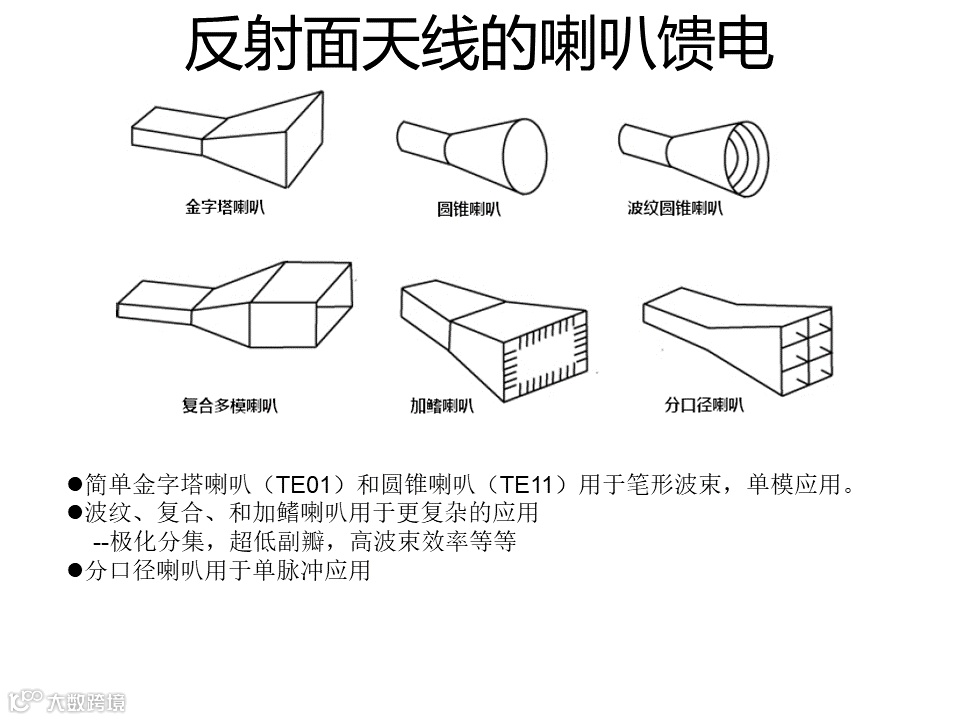 反射面天线的喇叭馈电

金字塔喇叭

圆锥喇叭

波纹圆锥喇叭

复合多模喇叭

加鳍喇叭

分口径喇叭

●简单金字塔喇叭（TE01）和圆锥喇叭（TE11）用于笔形波束，单模应用。
●波纹、复合、和加鳍喇叭用于更复杂的应用
--极化分集，超低副瓣，高波束效率等等
●分口径喇叭用于单脉冲应用

大数跨境