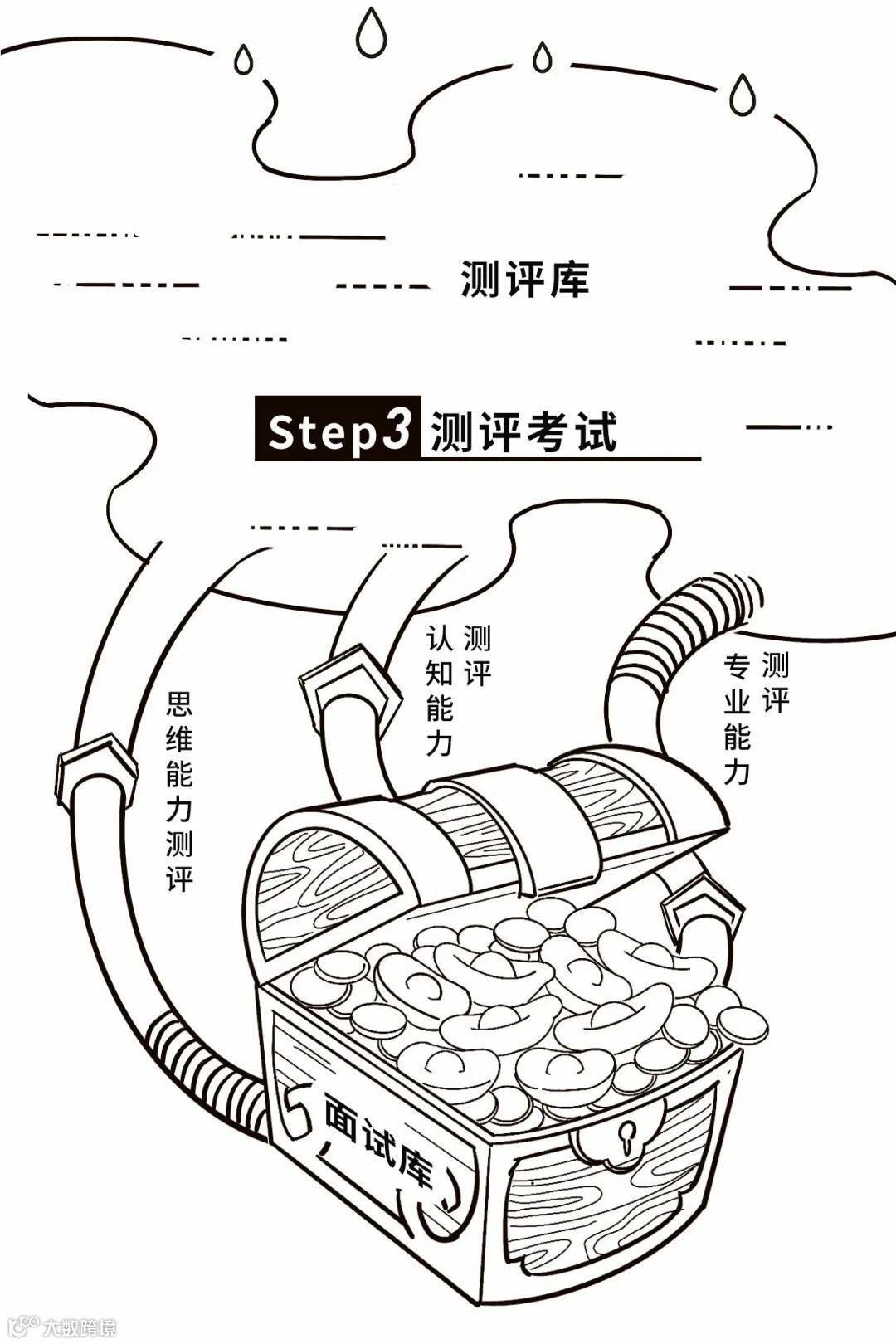 测评库

Step3 测评考试

思维能力测评

认知能力测评

专业能力测评

面试库

大数跨境