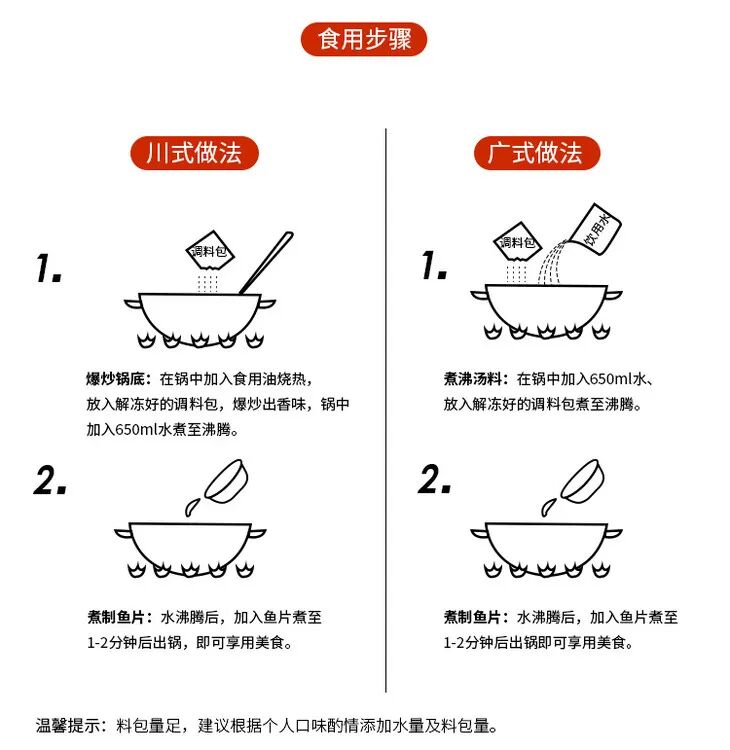 食用步骤

川式做法

1.

调料包

爆炒锅底：在锅中加入食用油烧热，放入解冻好的调料包，爆炒出香味，锅中加入650ml水煮至沸腾。

2.

煮制鱼片：水沸腾后，加入鱼片煮至1-2分钟后出锅，即可享用美食。

广式做法

1.

调料包

饮用水

煮沸汤料：在锅中加入650ml水、放入解冻好的调料包煮至沸腾。

2.

煮制鱼片：水沸腾后，加入鱼片煮至1-2分钟后出锅即可享用美食。

温馨提示：料包量足，建议根据个人口味酌情添加水量及料包量。