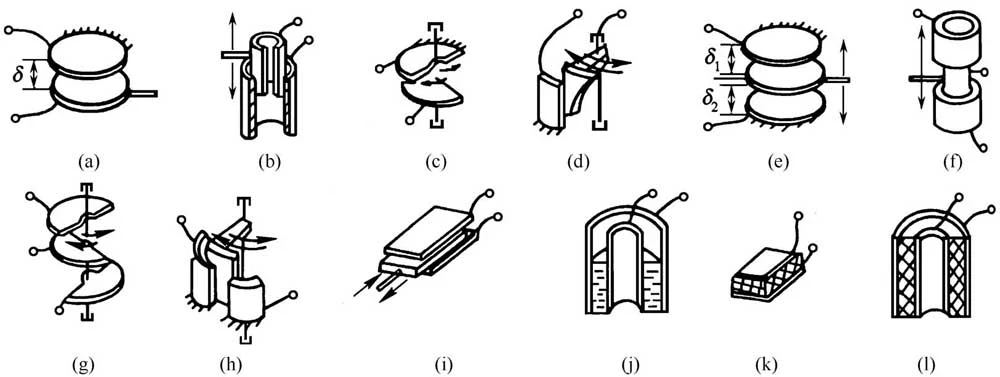 $\delta$

(a)

(b)

(c)

(d)

$\delta_1$

$\delta_2$

(e)

(f)

(g)

(h)

(i)

(j)

(k)

(l)