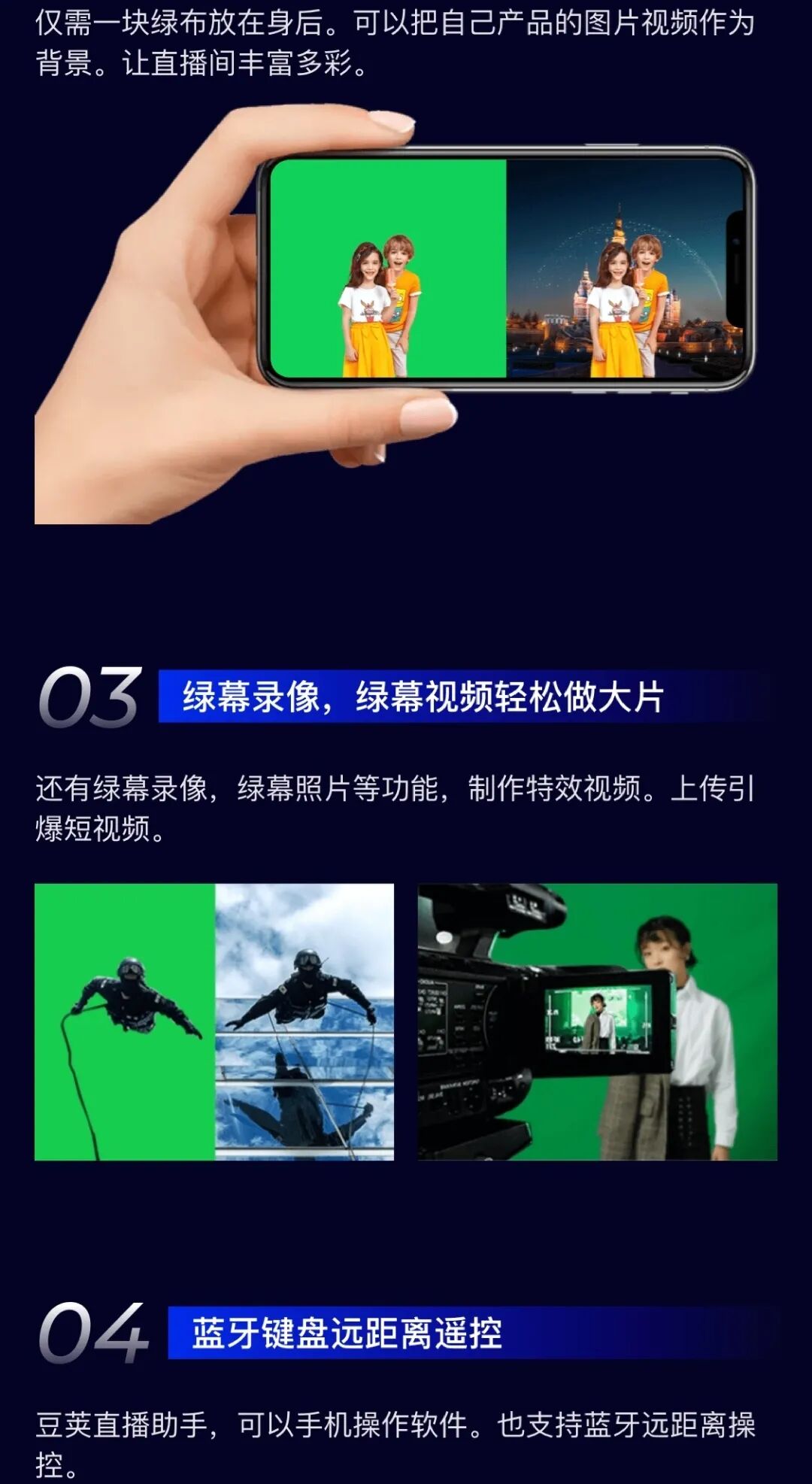 仅需一块绿布放在身后。可以把自己产品的图片视频作为背景。让直播间丰富多彩。

03 绿幕录像，绿幕视频轻松做大片

还有绿幕录像，绿幕照片等功能，制作特效视频。上传引爆短视频。

04 蓝牙键盘远距离遥控

豆荚直播助手，可以手机操作软件。也支持蓝牙远距离操控。